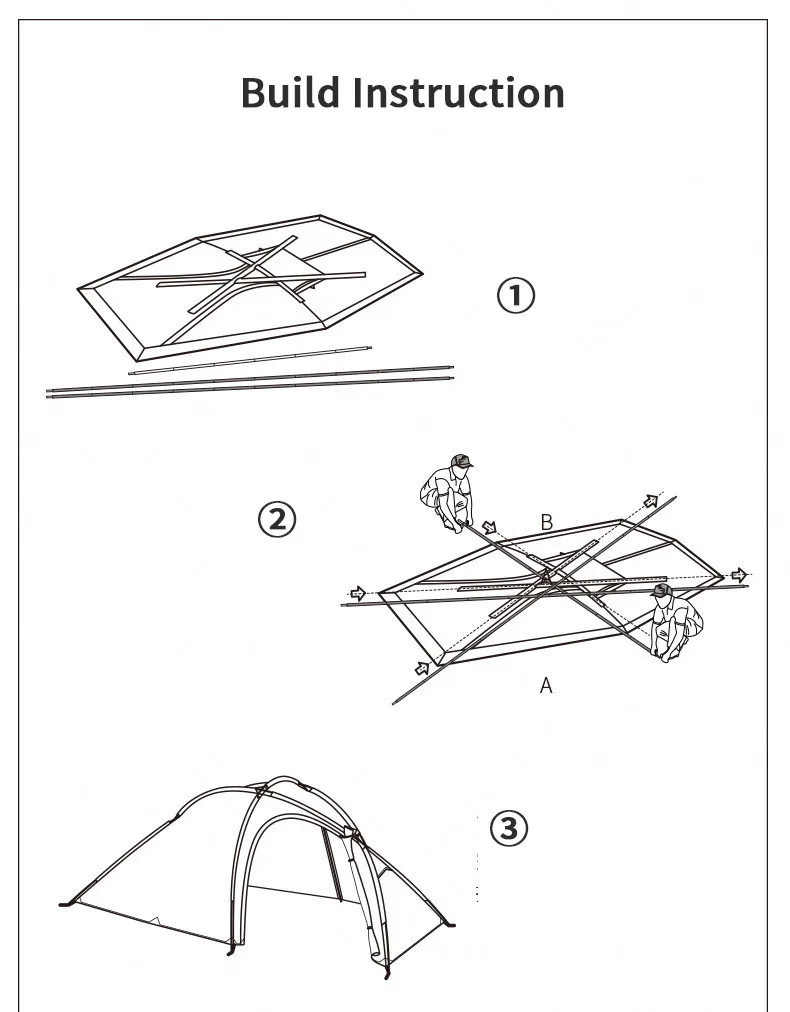 Build Instruction

①

②

B

A

③