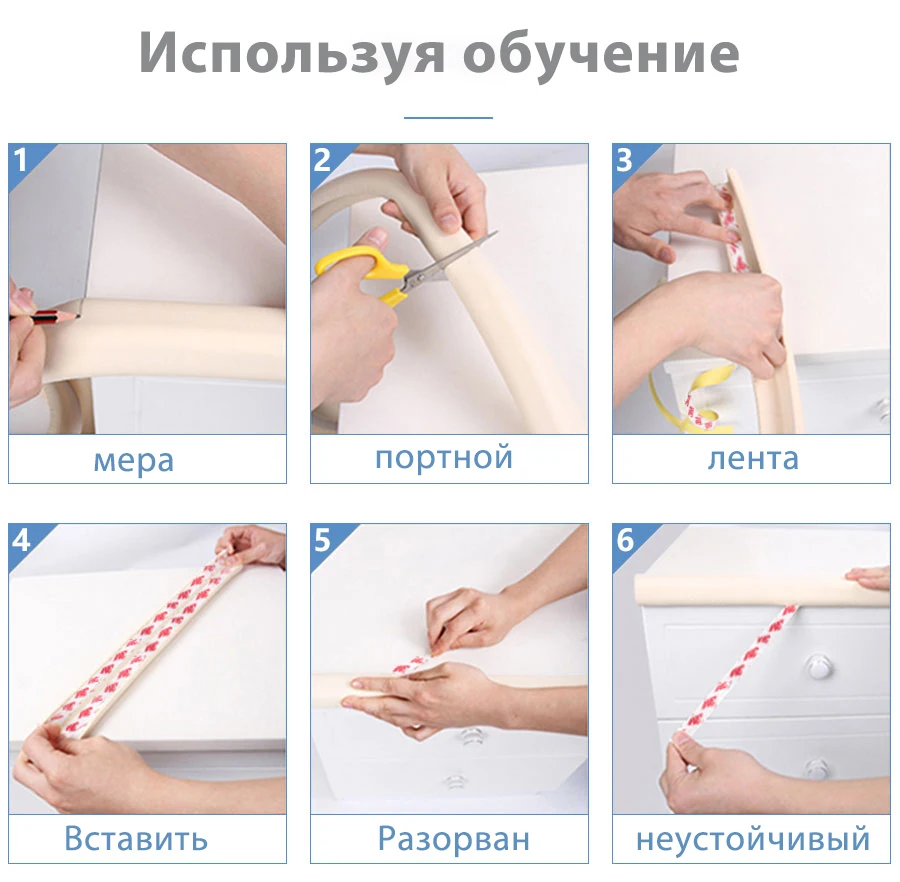 Используя обучение

1

мера

2

портной

3

лента

4

Вставить

5

Разорван

6

неустойчивый