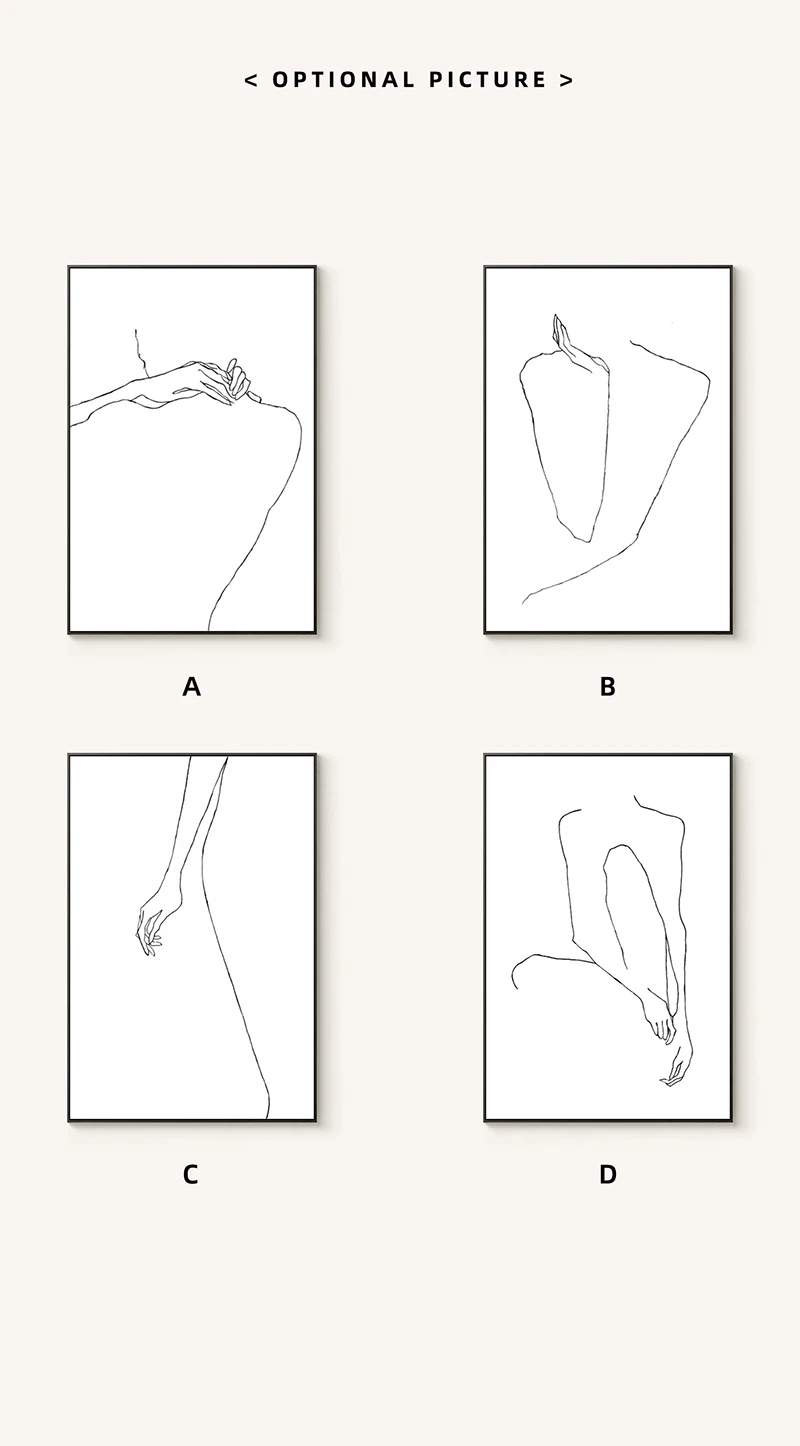 < OPTIONAL PICTURE >

A

B

C

D