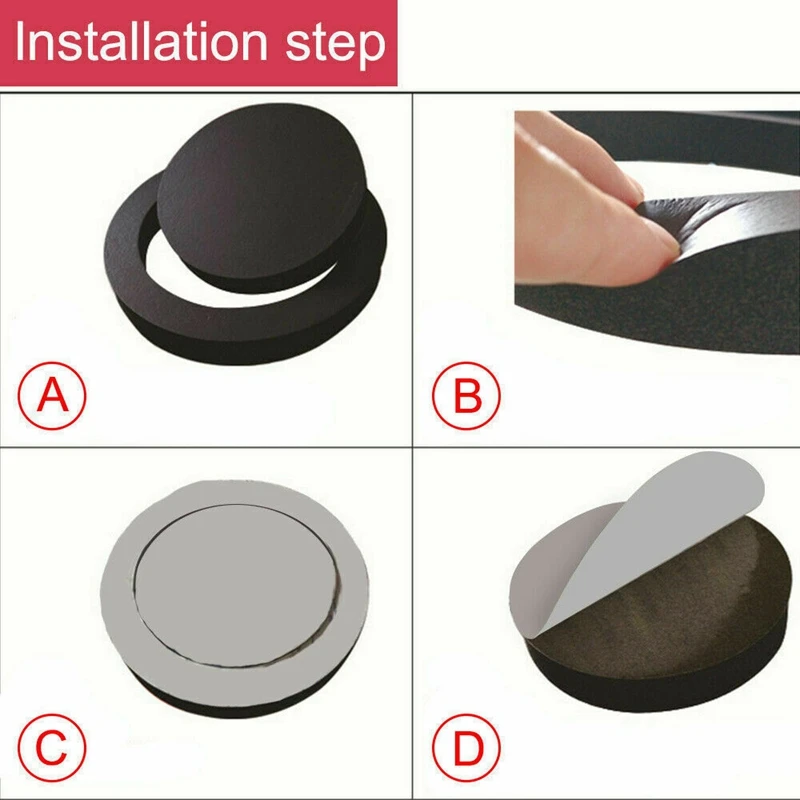 Installation step

A

B

C

D