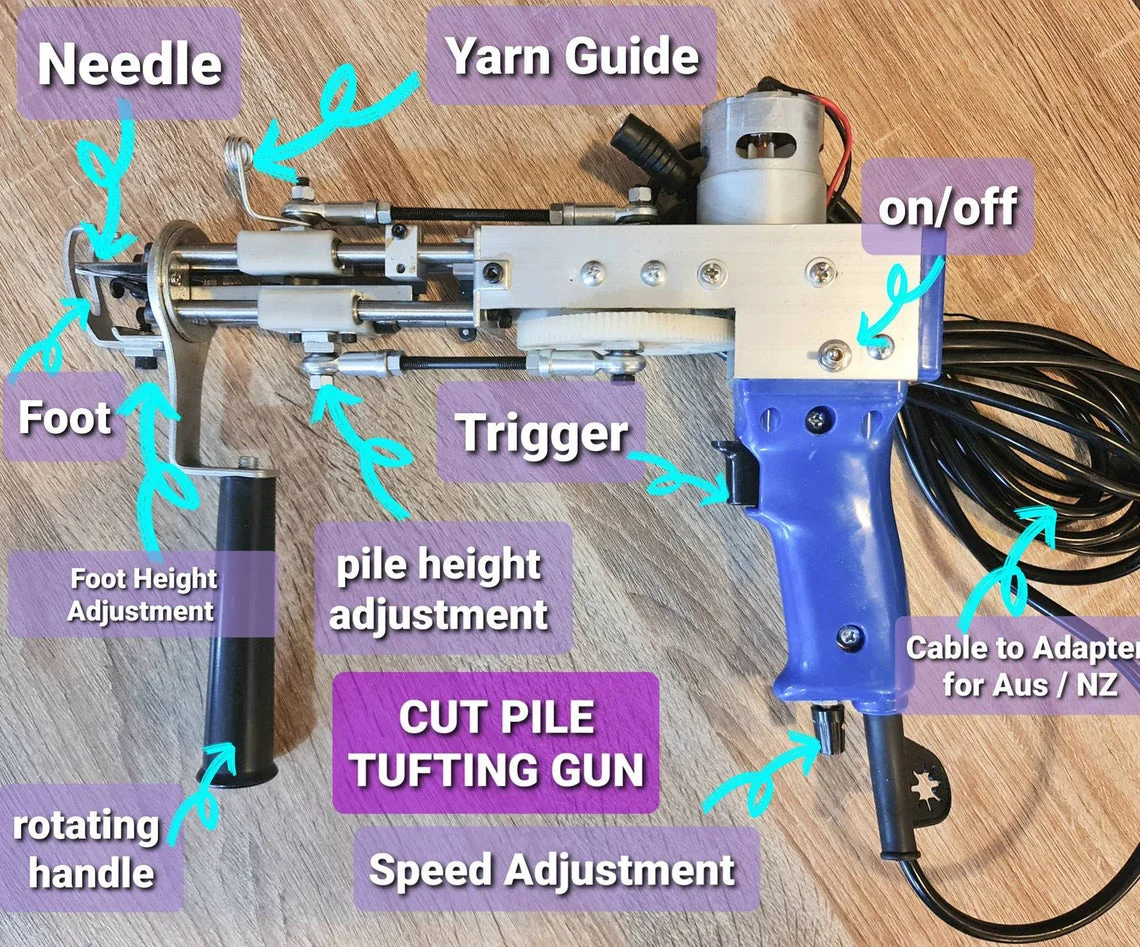 Needle

Yarn Guide

on/off

Foot

Trigger

Foot Height Adjustment

pile height adjustment

Cable to Adapter for Aus / NZ

CUT PILE TUFTING GUN

rotating handle

Speed Adjustment