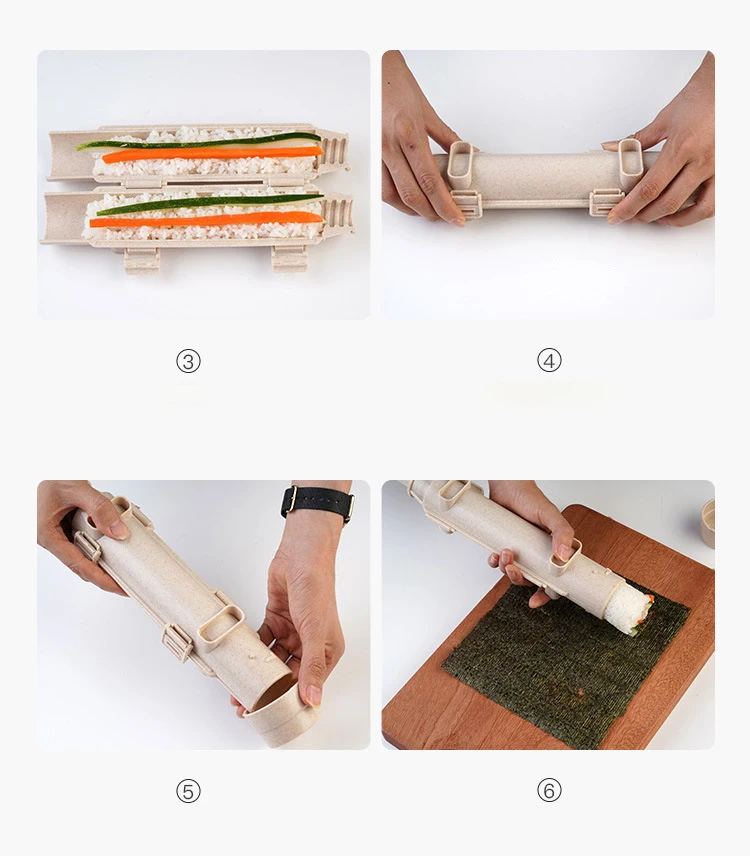 ③

④

⑤

⑥