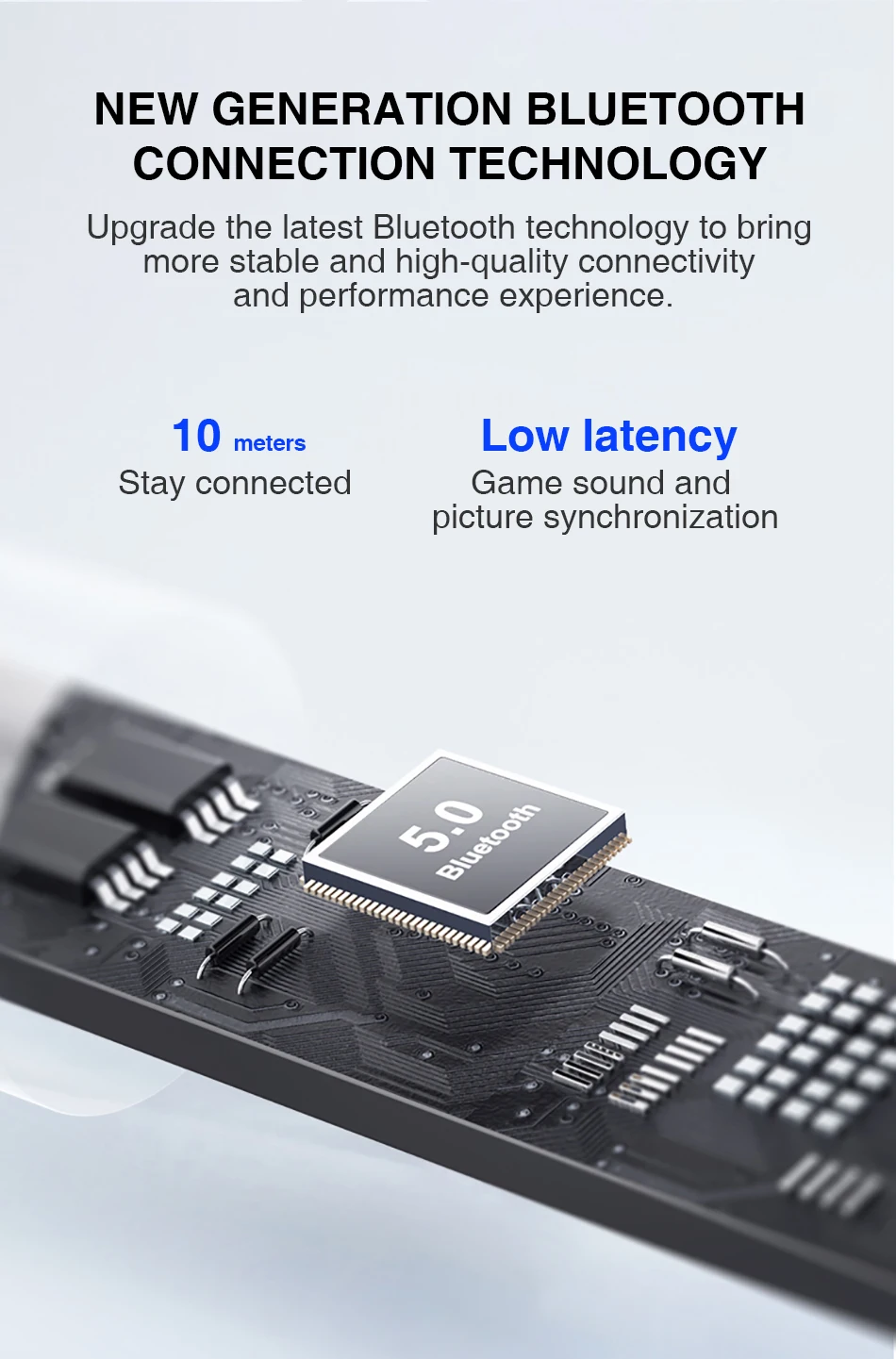 NEW GENERATION BLUETOOTH CONNECTION TECHNOLOGY

Upgrade the latest Bluetooth technology to bring more stable and high-quality connectivity and performance experience.

10 meters
Stay connected

Low latency
Game sound and picture synchronization

5.0
Bluetooth