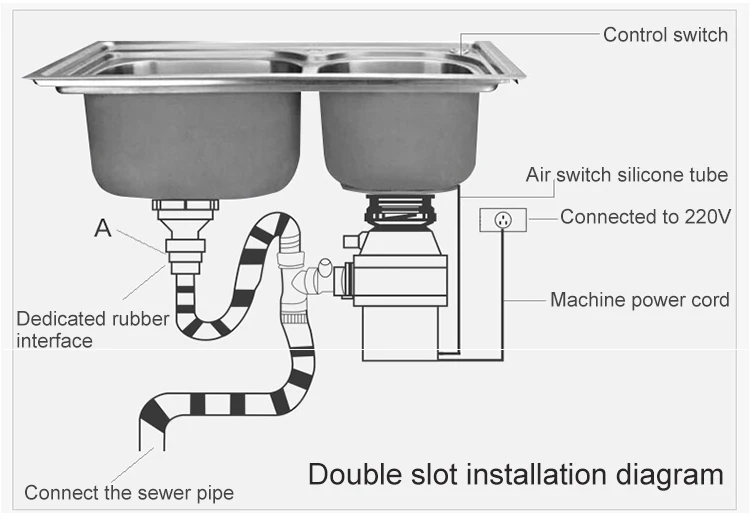 Control switch

Air switch silicone tube

Connected to 220V

A

Machine power cord

Dedicated rubber interface

Connect the sewer pipe

Double slot installation diagram