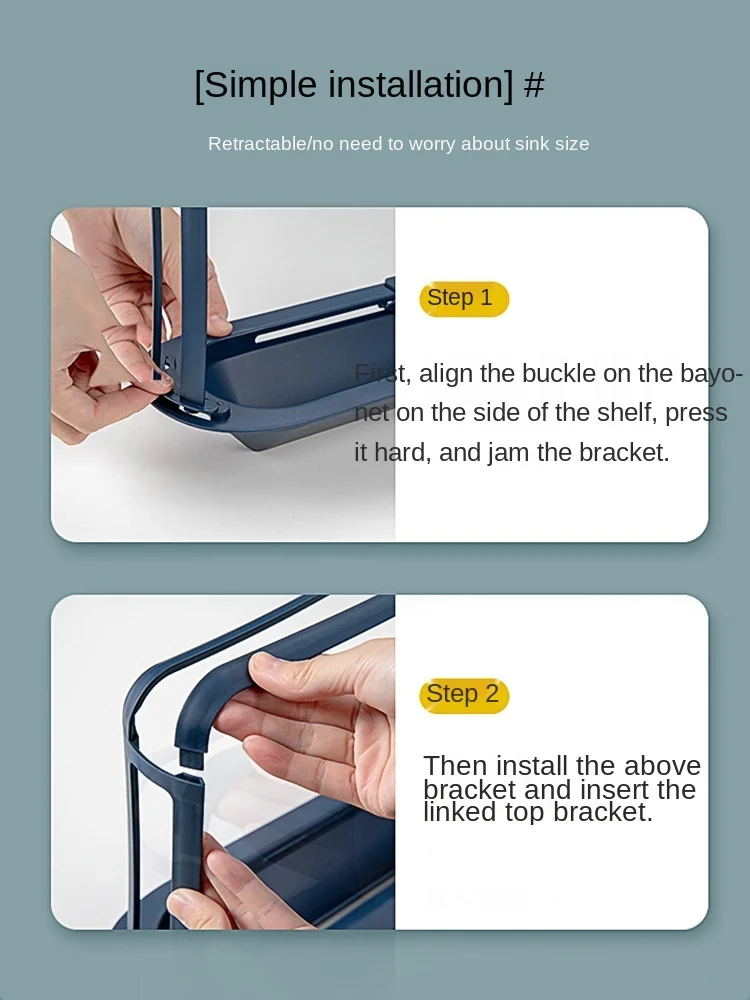 [Simple installation] #

Retractable/no need to worry about sink size

Step 1

First, align the buckle on the bayonet on the side of the shelf, press it hard, and jam the bracket.

Step 2

Then install the above bracket and insert the linked top bracket.