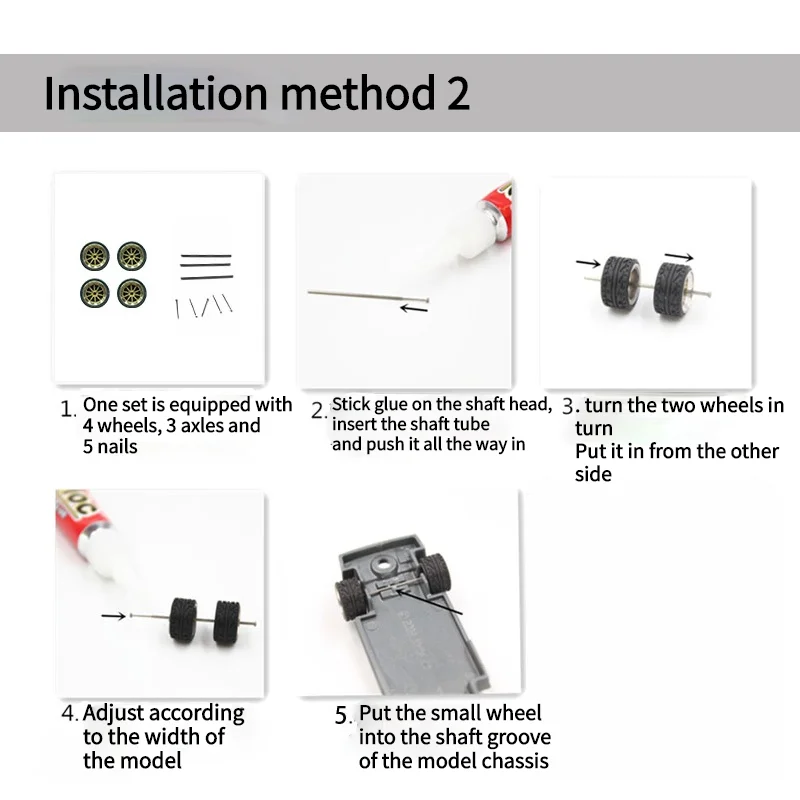 Installation method 2

1. One set is equipped with 4 wheels, 3 axles and 5 nails

2. Stick glue on the shaft head, insert the shaft tube and push it all the way in

3. turn the two wheels in turn
Put it in from the other side

4. Adjust according to the width of the model

5. Put the small wheel into the shaft groove of the model chassis