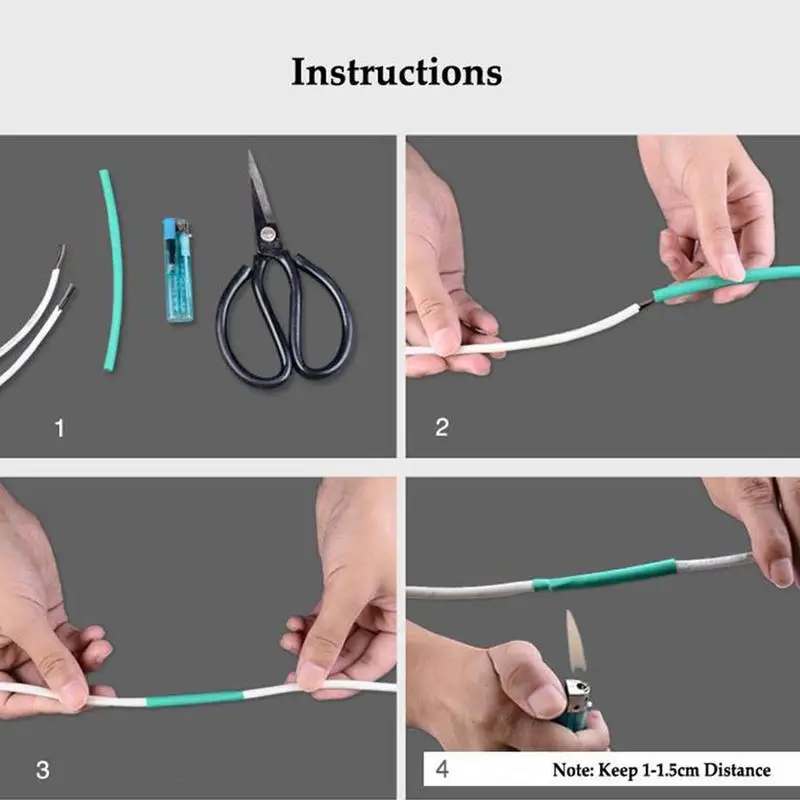 Instructions

1

2

3

4

Note: Keep 1-1.5cm Distance