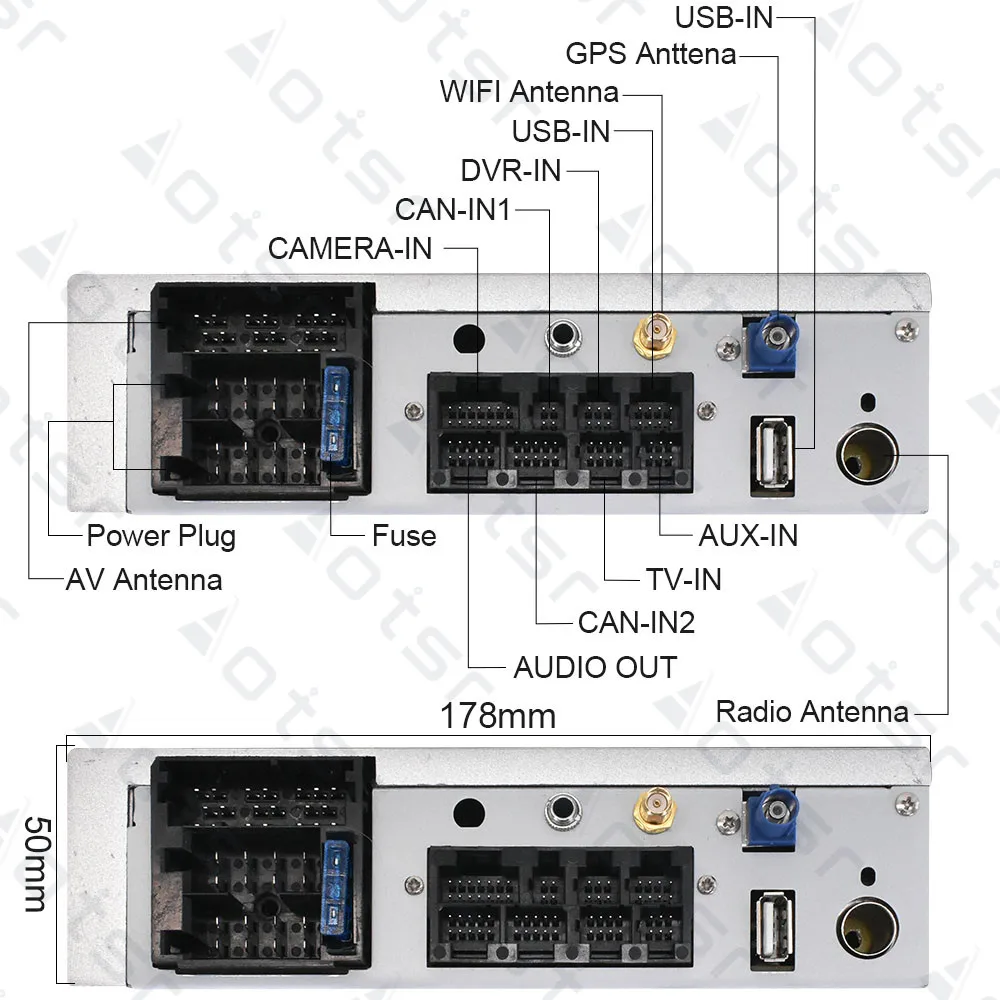 USB-IN
GPS Anttena
WIFI Antenna
USB-IN
DVR-IN
CAN-IN1
CAMERA-IN

Power Plug
Fuse
AV Antenna
AUX-IN
TV-IN
CAN-IN2
AUDIO OUT
Radio Antenna

178mm
50mm