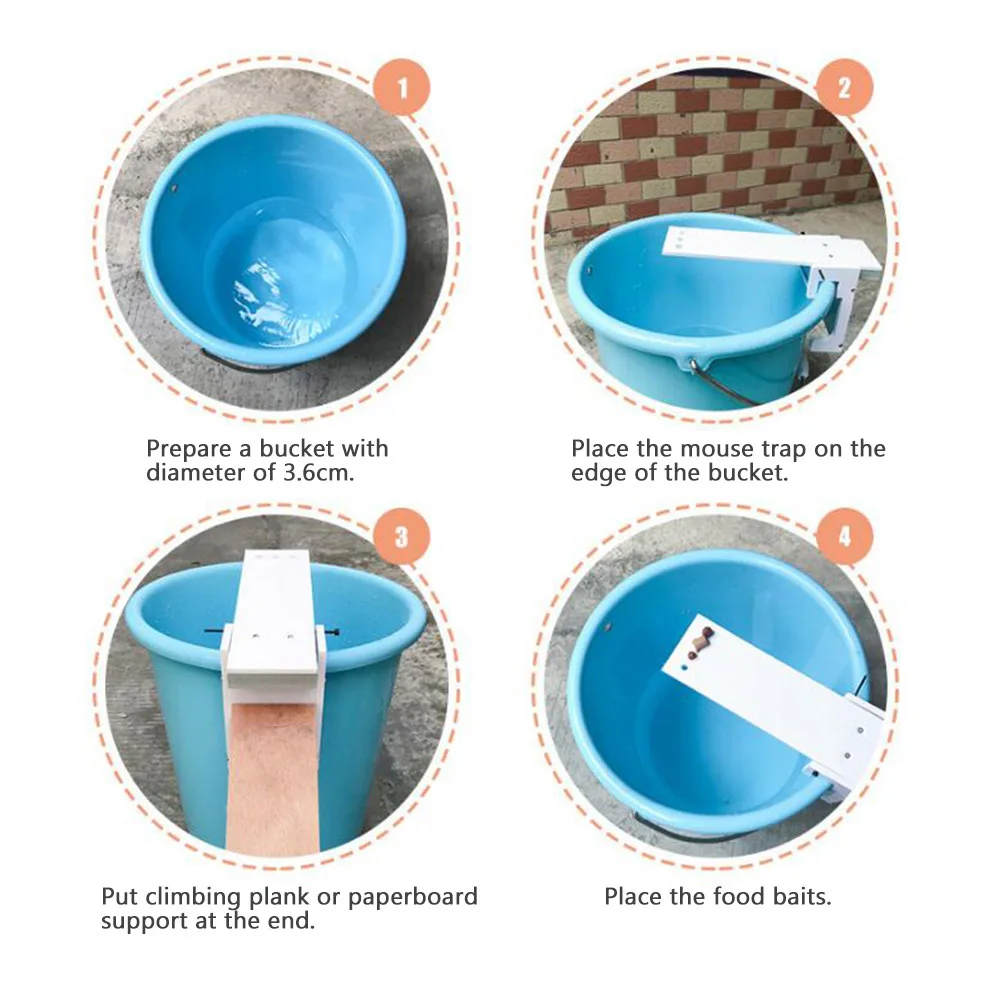 1

Prepare a bucket with diameter of 3.6cm.

2

Place the mouse trap on the edge of the bucket.

3

Put climbing plank or paperboard support at the end.

4

Place the food baits.