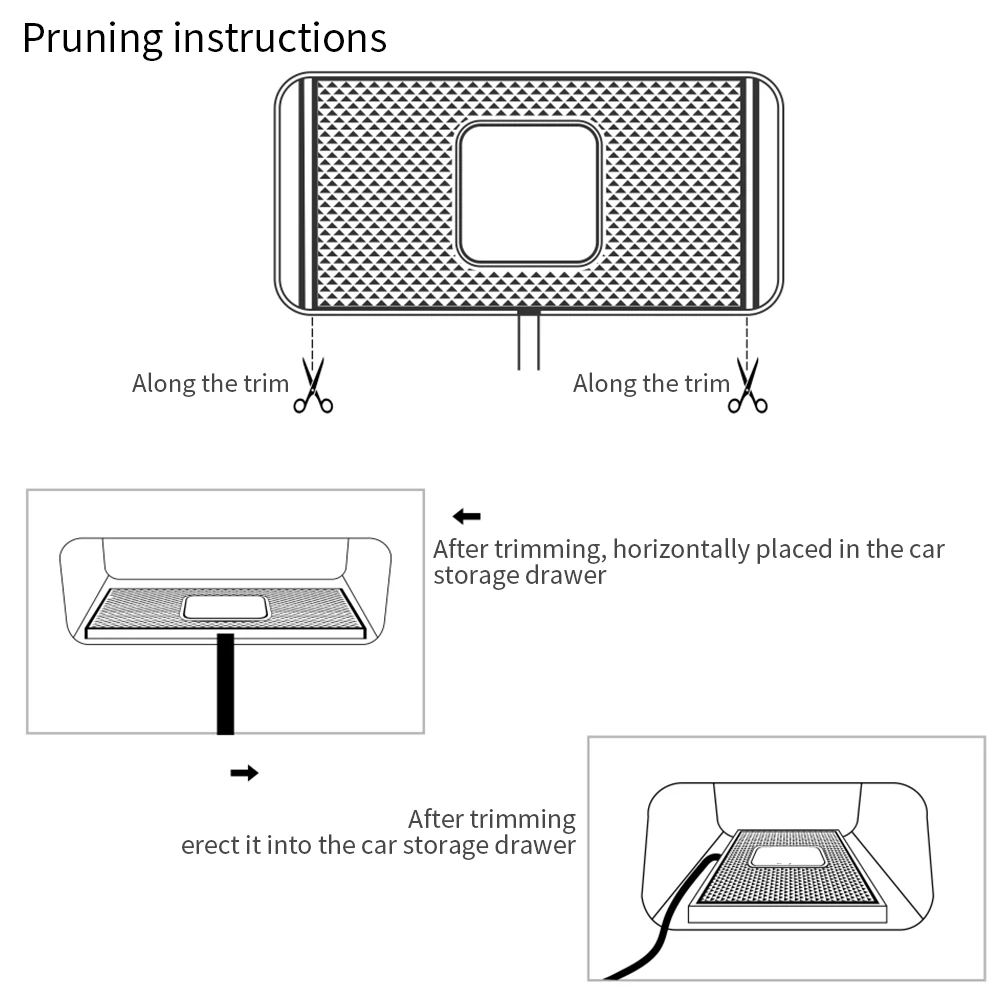 Pruning instructions

Along the trim

Along the trim

After trimming, horizontally placed in the car storage drawer

After trimming
erect it into the car storage drawer