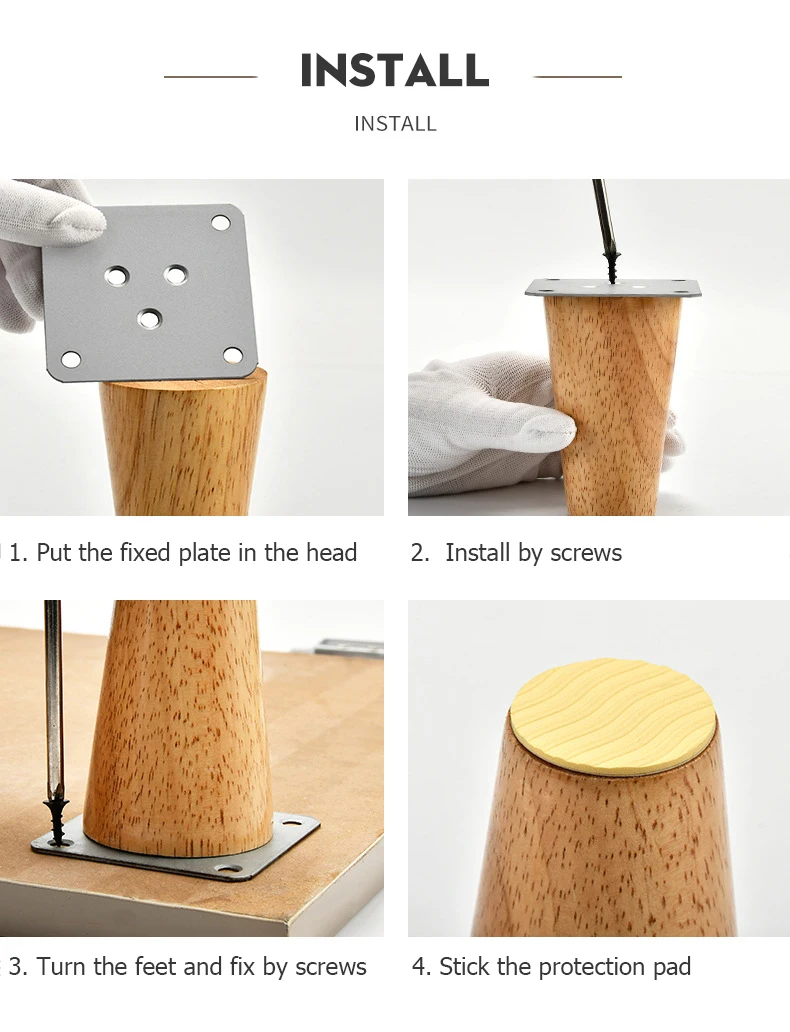 INSTALL

INSTALL

1. Put the fixed plate in the head

2. Install by screws

3. Turn the feet and fix by screws

4. Stick the protection pad