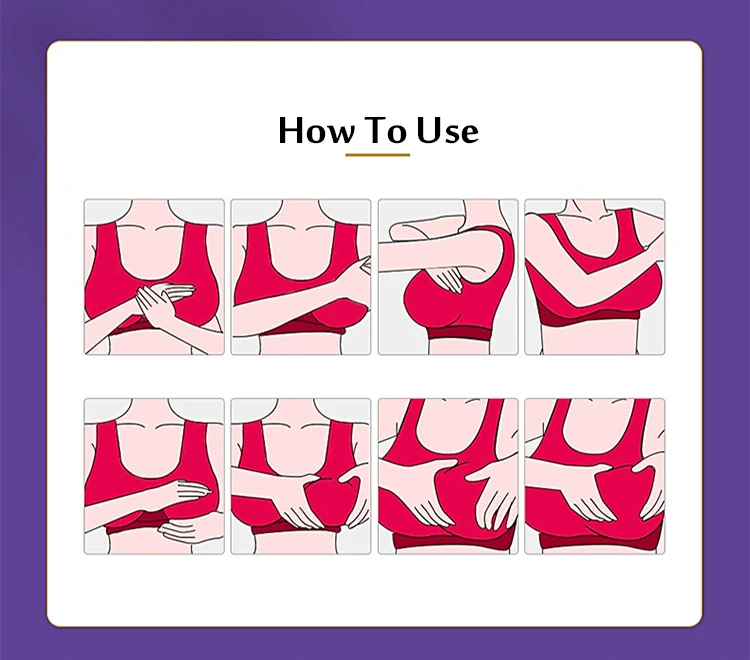 How To Use