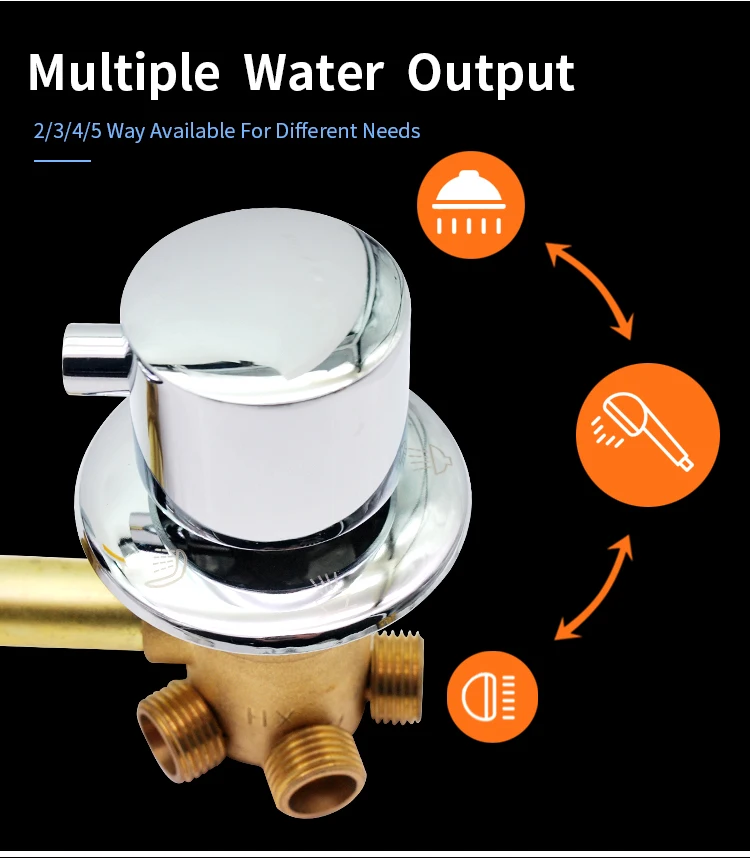 Multiple Water Output

2/3/4/5 Way Available For Different Needs

HX