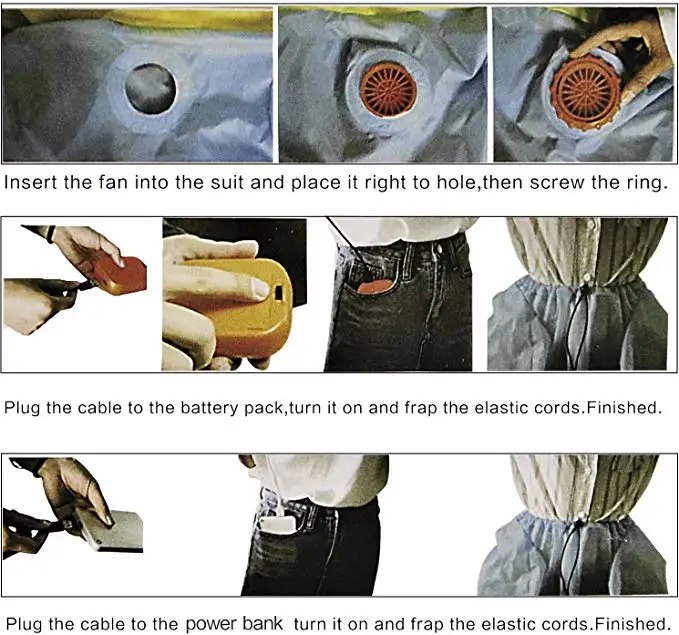 Insert the fan into the suit and place it right to hole,then screw the ring.

Plug the cable to the battery pack,turn it on and frap the elastic cords.Finished.

Plug the cable to the power bank turn it on and frap the elastic cords.Finished.