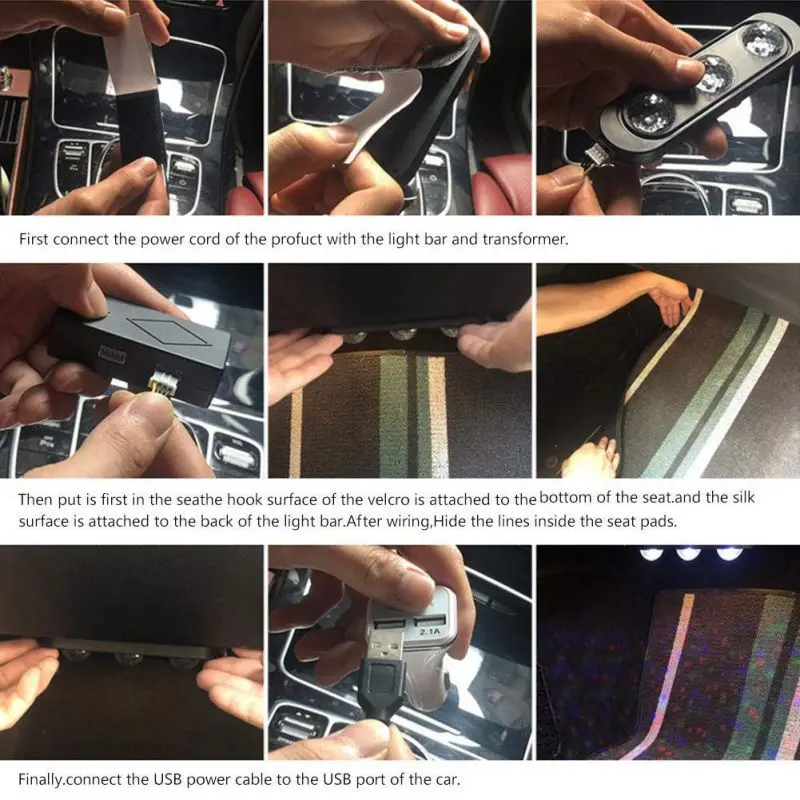 First connect the power cord of the profuct with the light bar and transformer.

Then put is first in the seathe hook surface of the velcro is attached to the bottom of the seat.and the silk surface is attached to the back of the light bar.After wiring,Hide the lines inside the seat pads.

2.1A

Finally.connect the USB power cable to the USB port of the car.