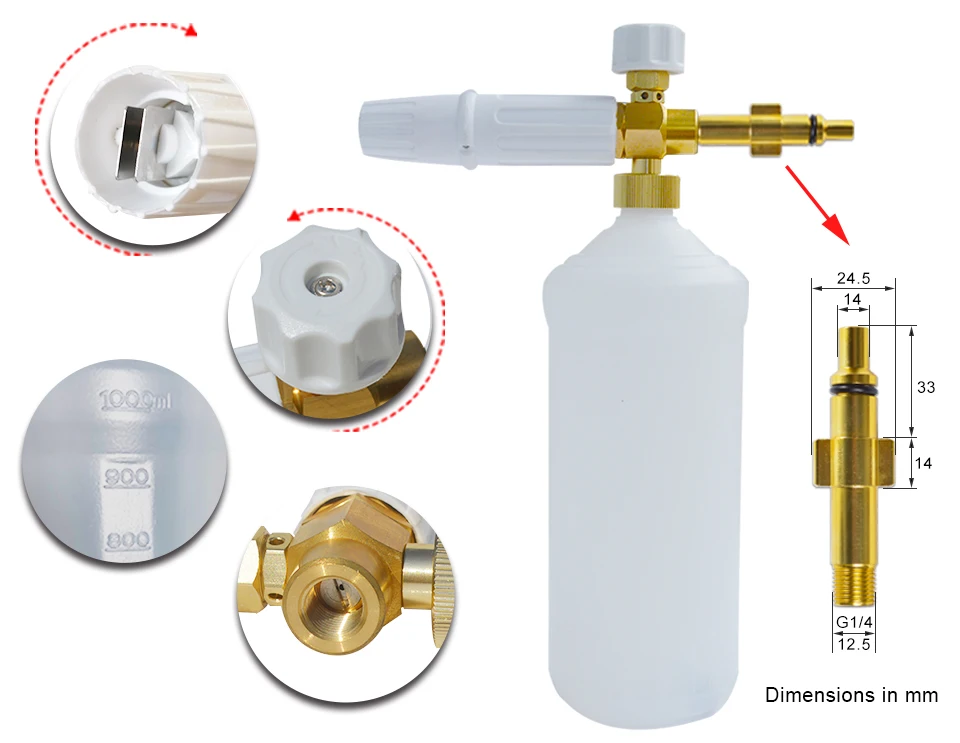 1000ml
900
800

24.5
14
33
14
G1/4
12.5

Dimensions in mm