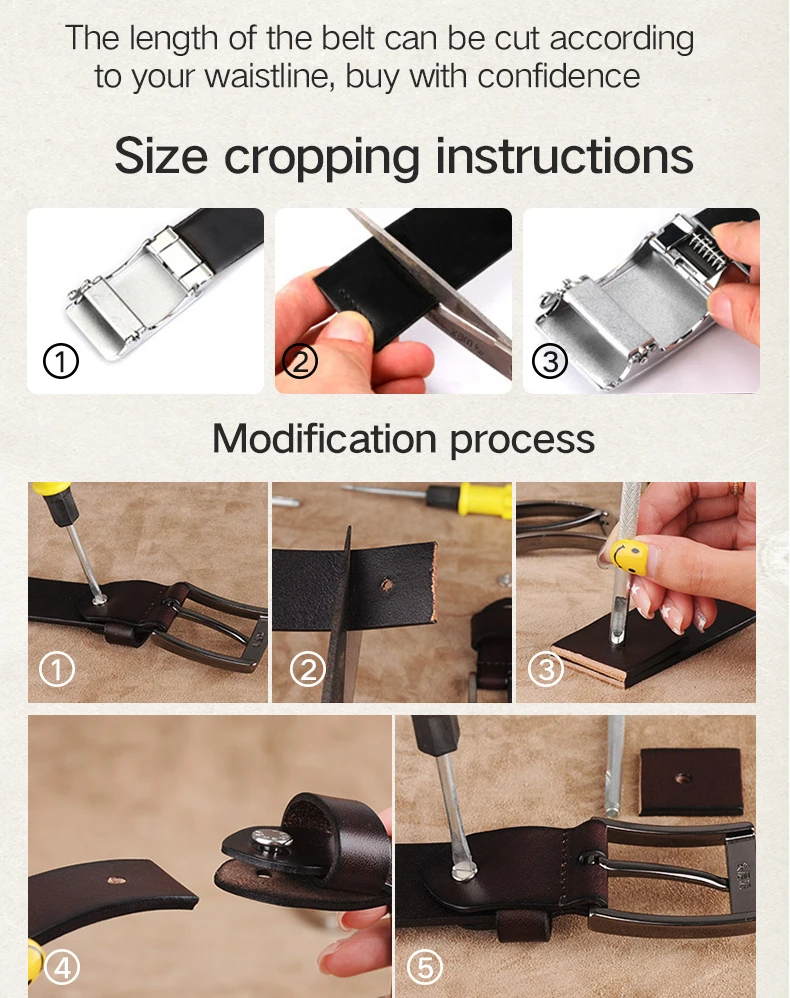 The length of the belt can be cut according to your waistline, buy with confidence

Size cropping instructions

①

②

③

Modification process

①

②

③

④

⑤