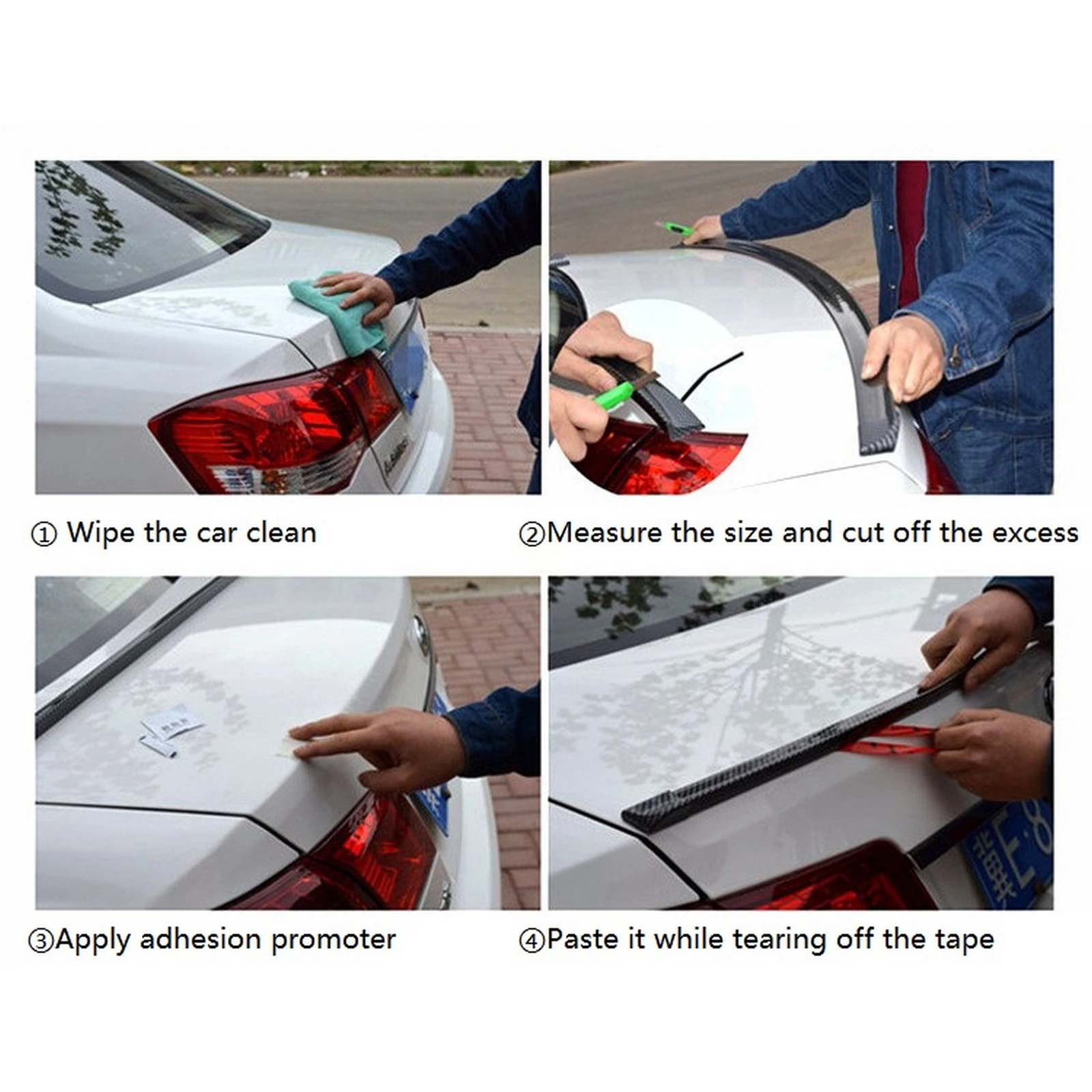 ① Wipe the car clean

②Measure the size and cut off the excess

③Apply adhesion promoter

④Paste it while tearing off the tape