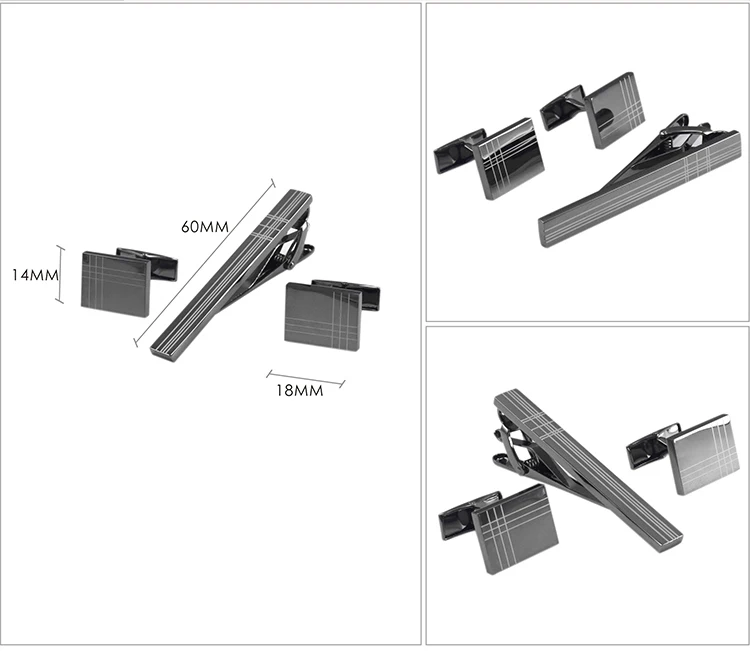 60MM

14MM

18MM