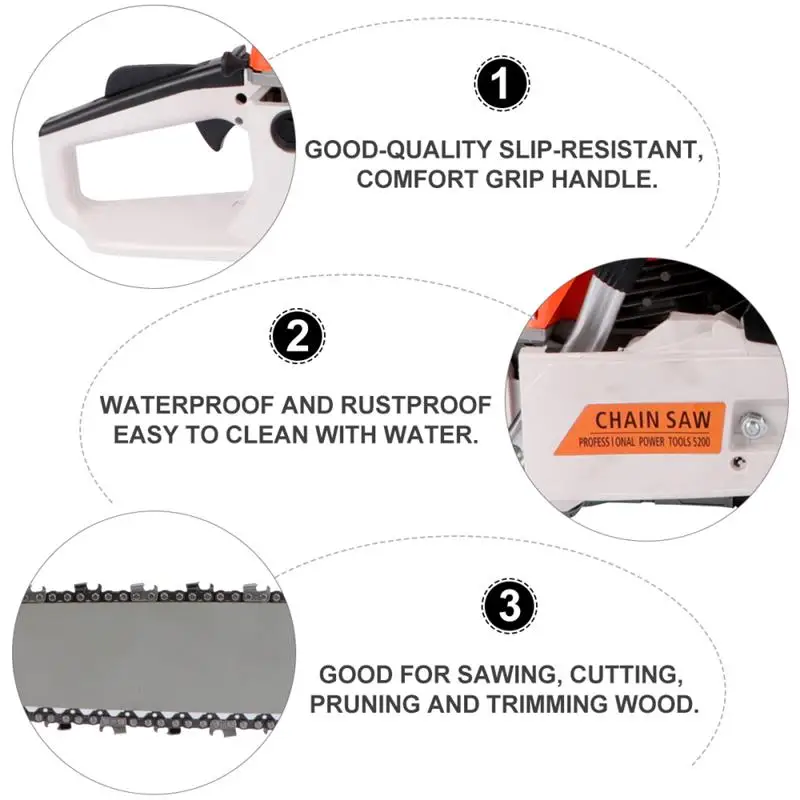 1

GOOD-QUALITY SLIP-RESISTANT, COMFORT GRIP HANDLE.

2

WATERPROOF AND RUSTPROOF EASY TO CLEAN WITH WATER.

CHAIN SAW
PROFESSIONAL POWER TOOLS 5200

3

GOOD FOR SAWING, CUTTING, PRUNING AND TRIMMING WOOD.