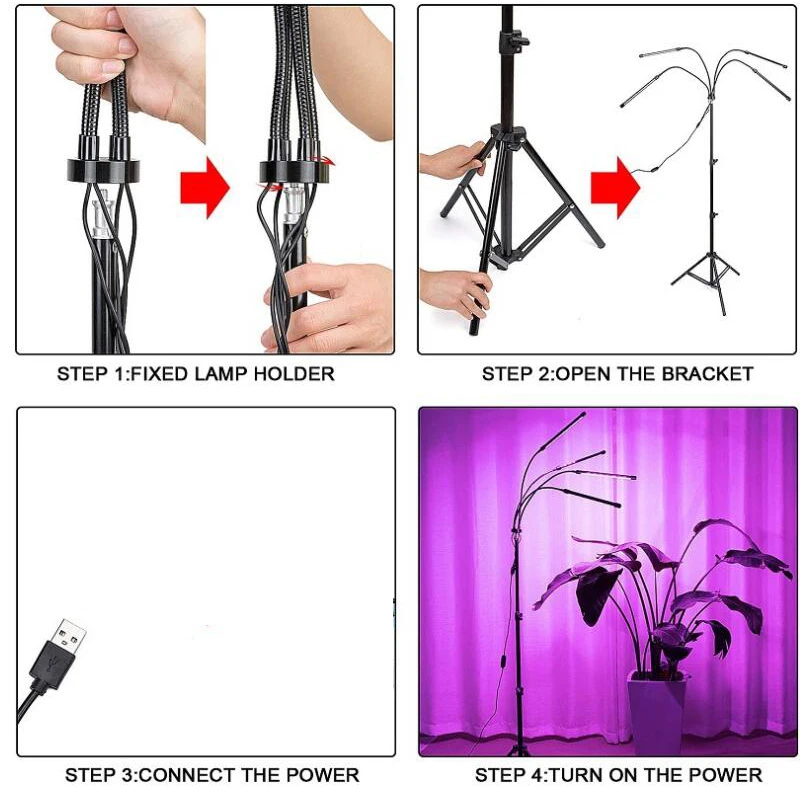 STEP 1:FIXED LAMP HOLDER

STEP 2:OPEN THE BRACKET

STEP 3:CONNECT THE POWER

STEP 4:TURN ON THE POWER