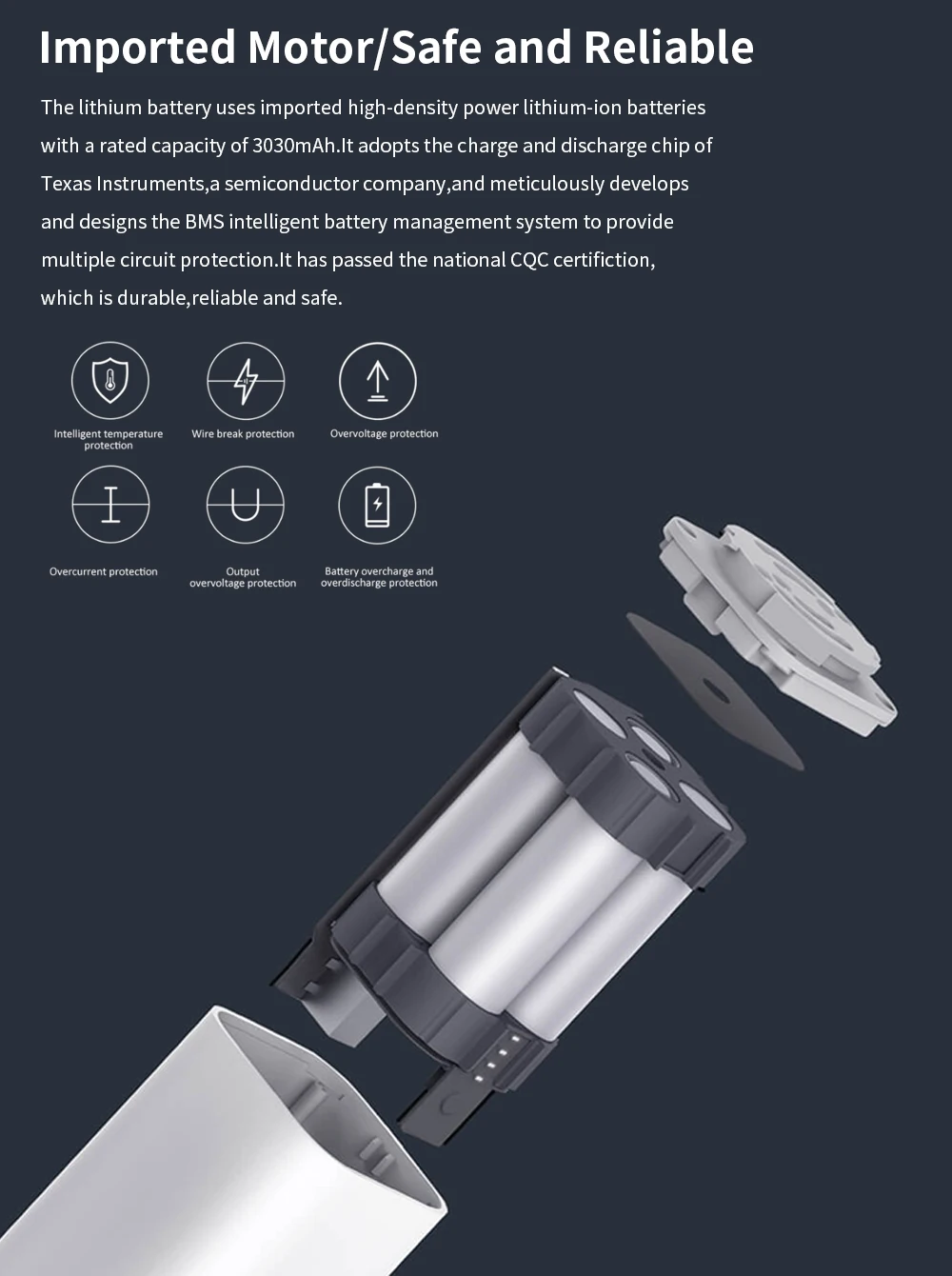 Imported Motor/Safe and Reliable

The lithium battery uses imported high-density power lithium-ion batteries with a rated capacity of 3030mAh.It adopts the charge and discharge chip of Texas Instruments,a semiconductor company,and meticulously develops and designs the BMS intelligent battery management system to provide multiple circuit protection.It has passed the national CQC certifiction, which is durable,reliable and safe.

Intelligent temperature protection

Wire break protection

Overvoltage protection

Overcurrent protection

Output overvoltage protection

Battery overcharge and overdischarge protection