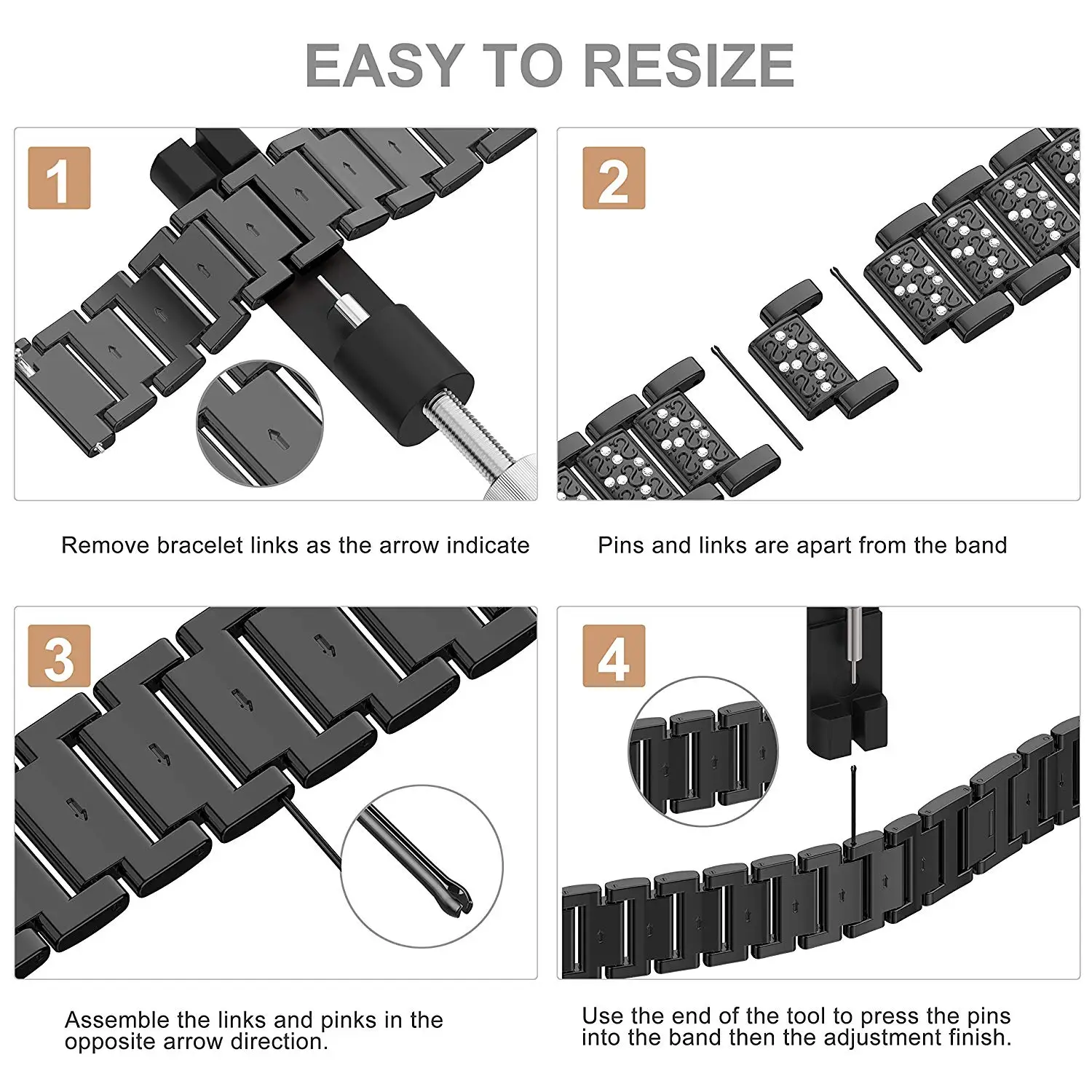 EASY TO RESIZE

1

Remove bracelet links as the arrow indicate

2

Pins and links are apart from the band

3

Assemble the links and pinks in the opposite arrow direction.

4

Use the end of the tool to press the pins into the band then the adjustment finish.