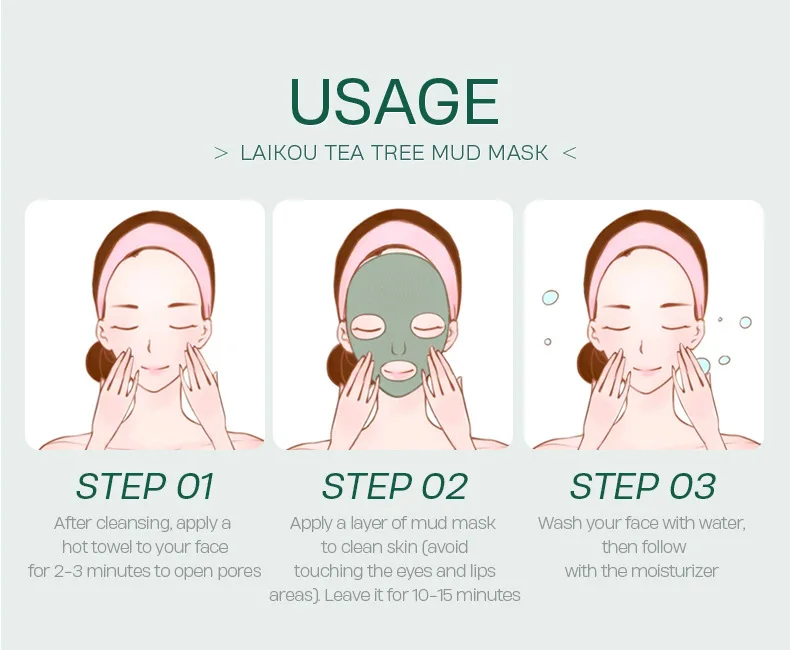 USAGE

> LAIKOU TEA TREE MUD MASK <

STEP 01

After cleansing, apply a hot towel to your face for 2-3 minutes to open pores

STEP 02

Apply a layer of mud mask to clean skin (avoid touching the eyes and lips areas). Leave it for 10-15 minutes

STEP 03

Wash your face with water, then follow with the moisturizer