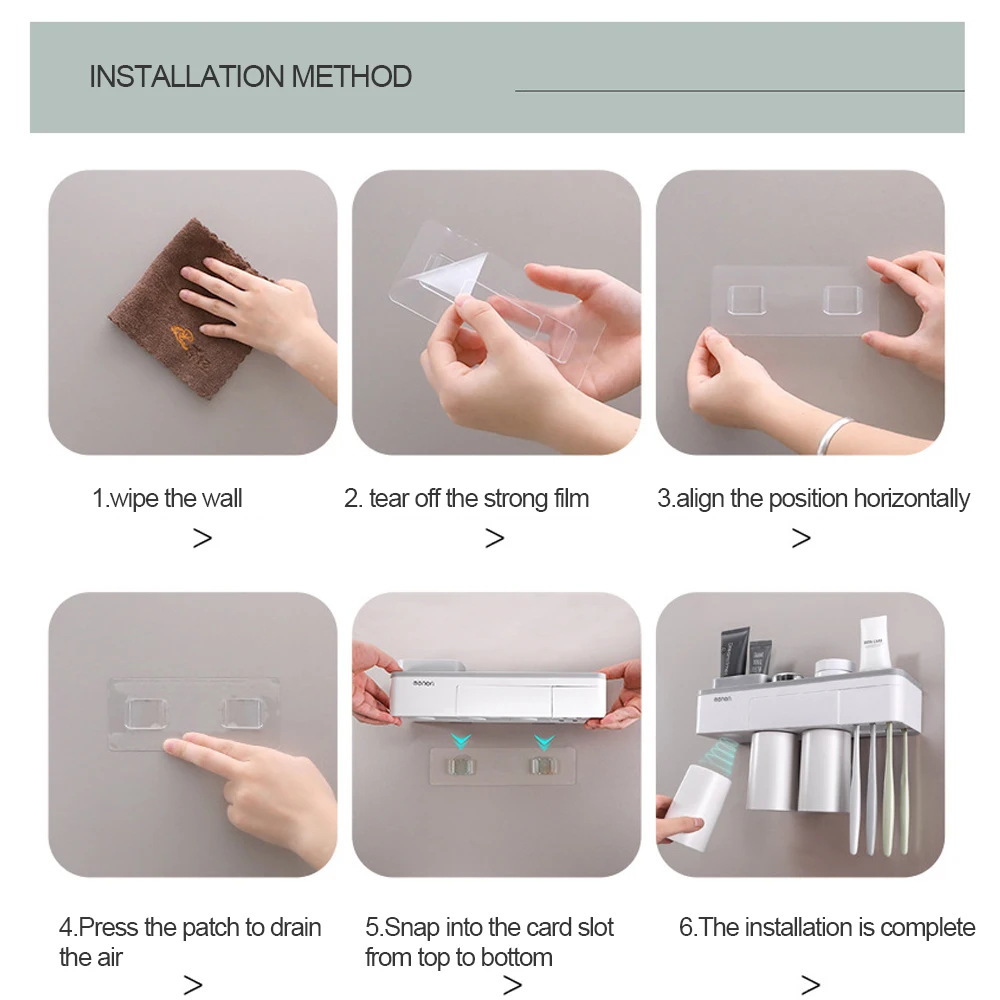 INSTALLATION METHOD

1.wipe the wall
>

2. tear off the strong film
>

3.align the position horizontally
>

4.Press the patch to drain the air
>

5.Snap into the card slot from top to bottom
>

6.The installation is complete
>