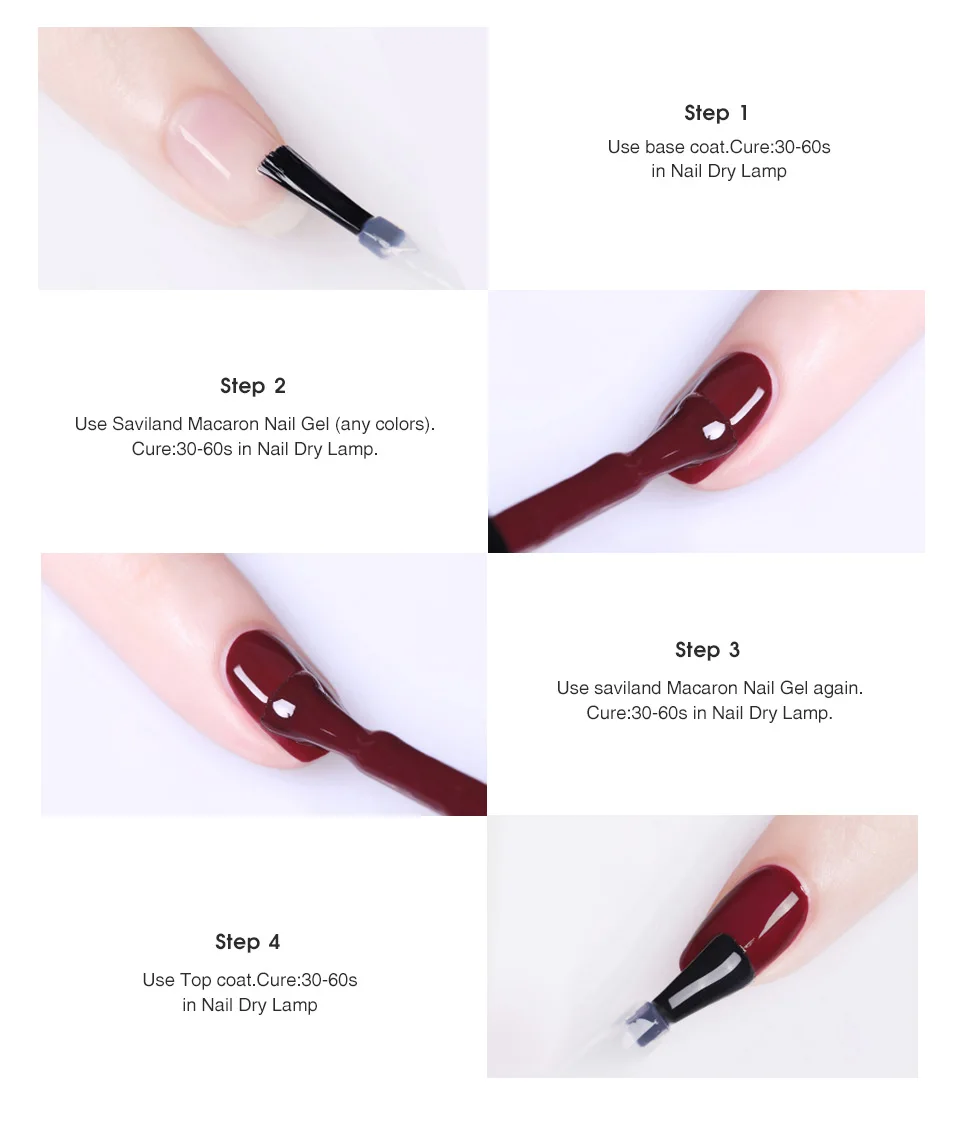 Step 1

Use base coat.Cure:30-60s in Nail Dry Lamp

Step 2

Use Saviland Macaron Nail Gel (any colors). Cure:30-60s in Nail Dry Lamp.

Step 3

Use saviland Macaron Nail Gel again. Cure:30-60s in Nail Dry Lamp.

Step 4

Use Top coat.Cure:30-60s in Nail Dry Lamp