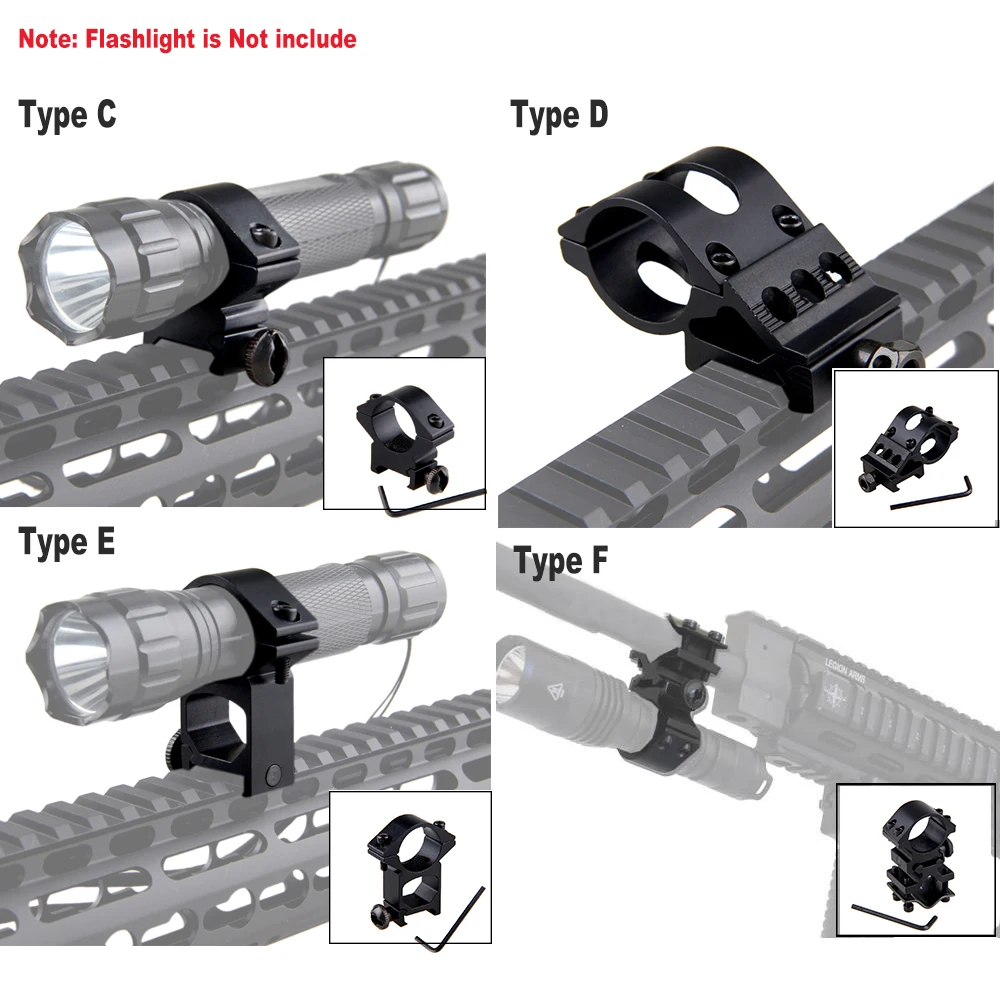 Note: Flashlight is Not include

Type C

Type D

Type E

Type F

LEGION ARMS