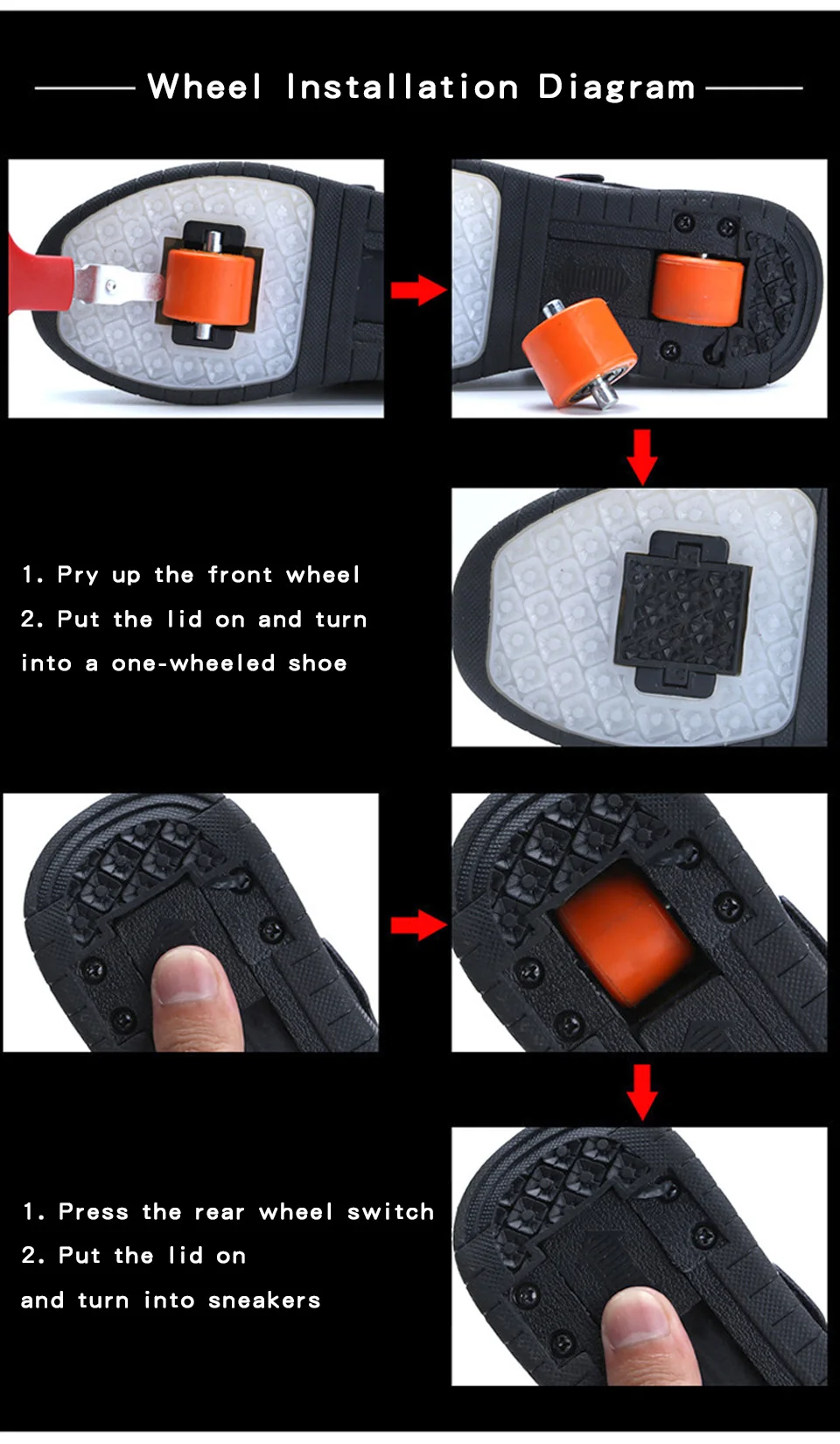 Wheel Installation Diagram

1. Pry up the front wheel
2. Put the lid on and turn into a one-wheeled shoe

1. Press the rear wheel switch
2. Put the lid on and turn into sneakers