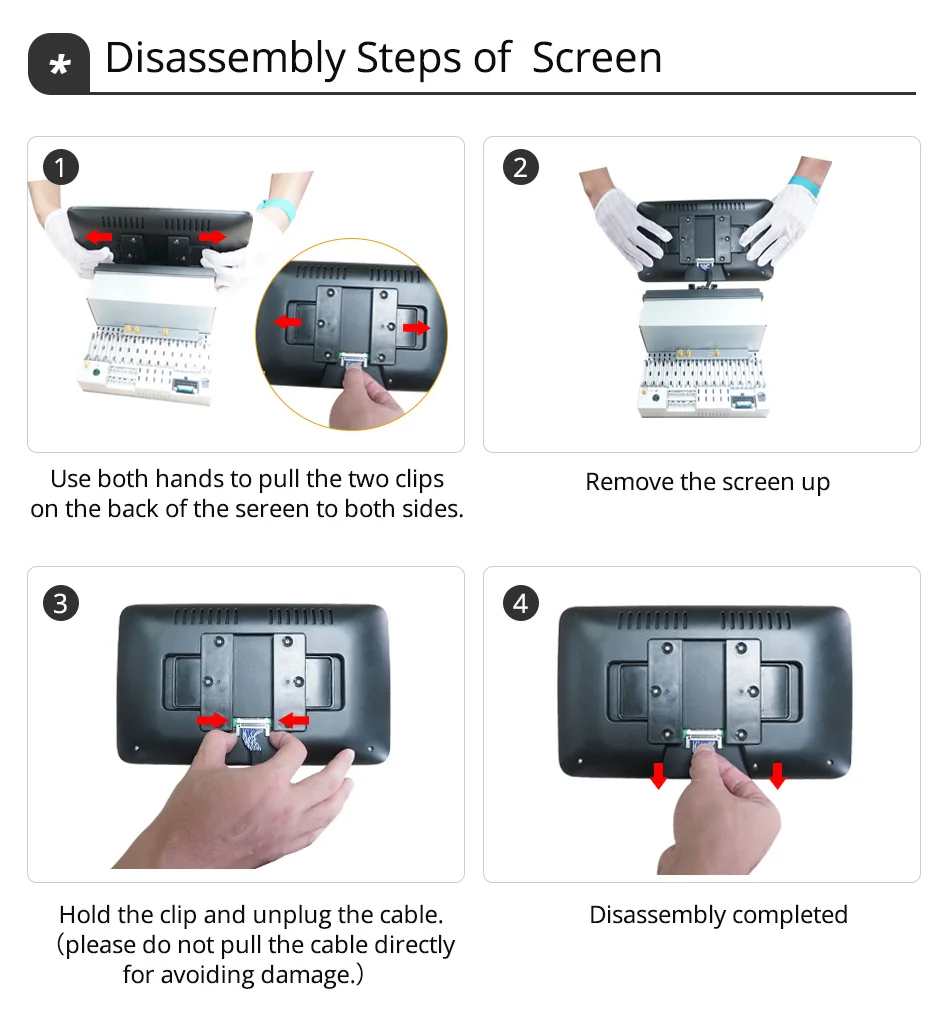 * Disassembly Steps of Screen

1

Use both hands to pull the two clips on the back of the sereen to both sides.

2

Remove the screen up

3

Hold the clip and unplug the cable. (please do not pull the cable directly for avoiding damage.)

4

Disassembly completed