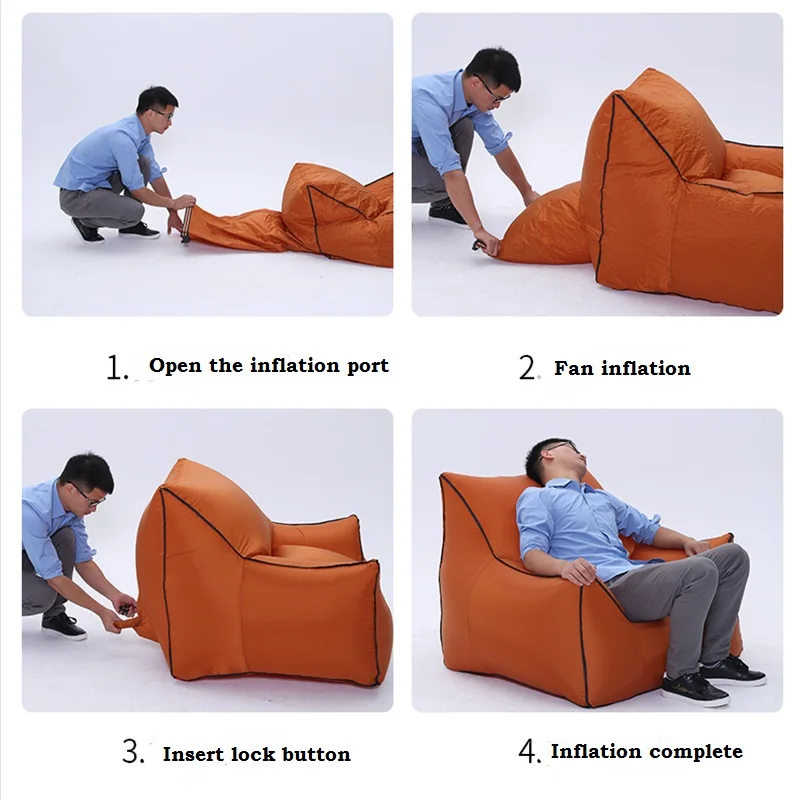 1. Open the inflation port

2. Fan inflation

3. Insert lock button

4. Inflation complete