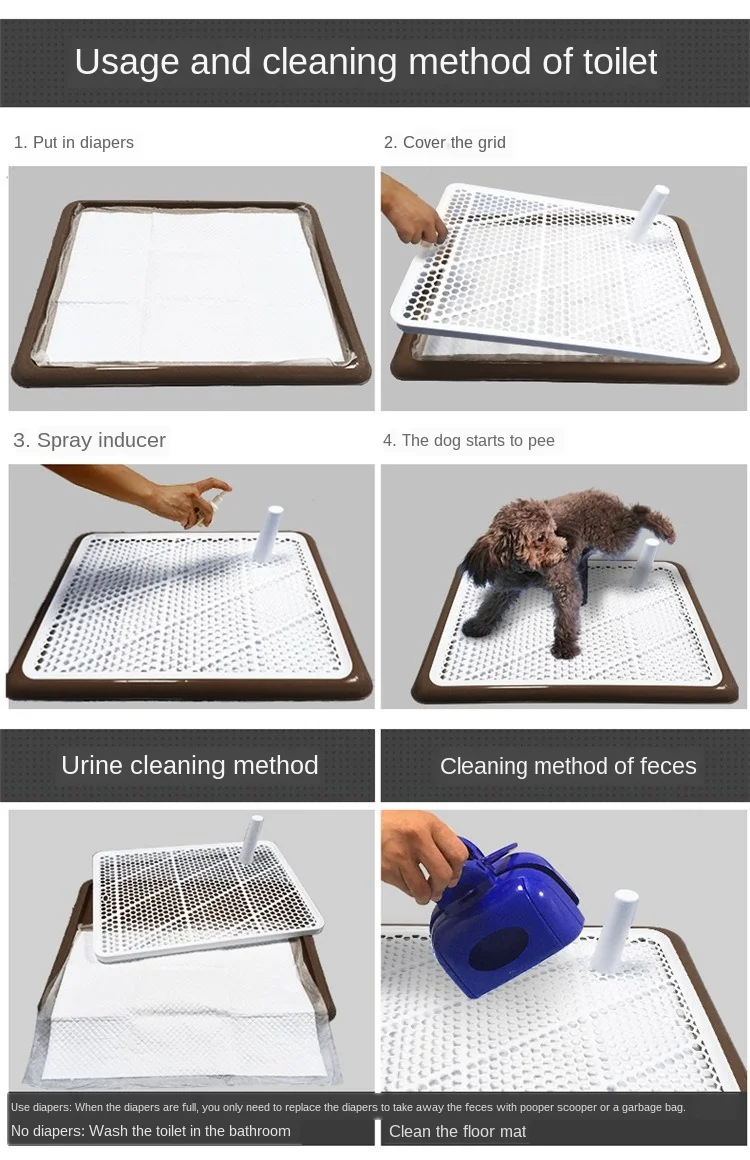 Usage and cleaning method of toilet

1. Put in diapers

2. Cover the grid

3. Spray inducer

4. The dog starts to pee

Urine cleaning method

Cleaning method of feces

Use diapers: When the diapers are full, you only need to replace the diapers to take away the feces with pooper scooper or a garbage bag.

No diapers: Wash the toilet in the bathroom

Clean the floor mat