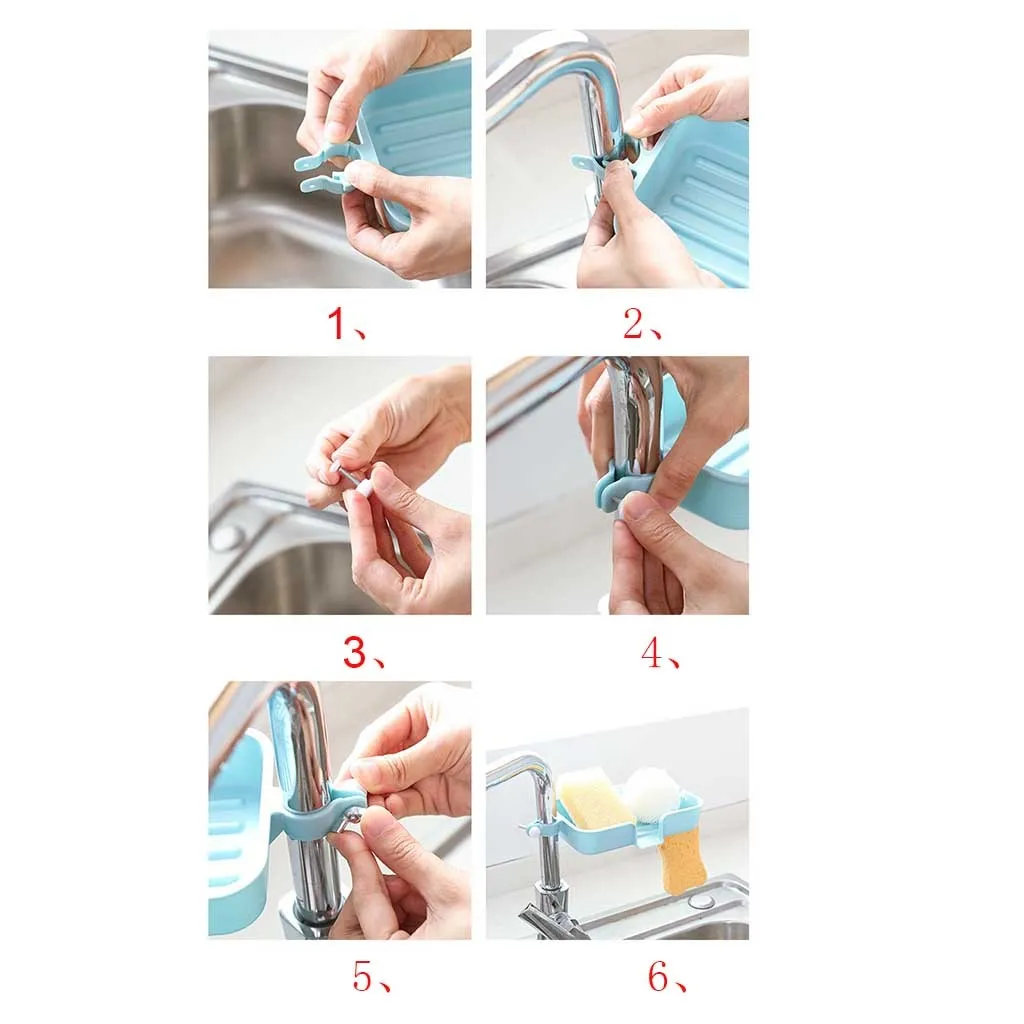 1、

2、

3、

4、

5、

6、