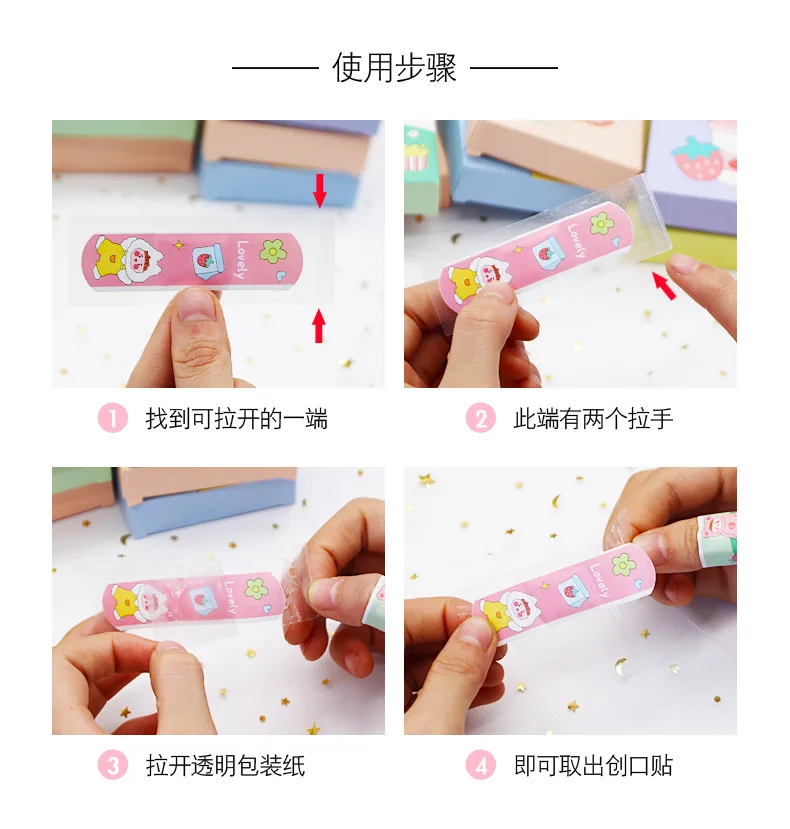 使用步骤

Lovely

1 找到可拉开的一端

Lovely

2 此端有两个拉手

Lovely

3 拉开透明包装纸

Lovely

4 即可取出创口贴