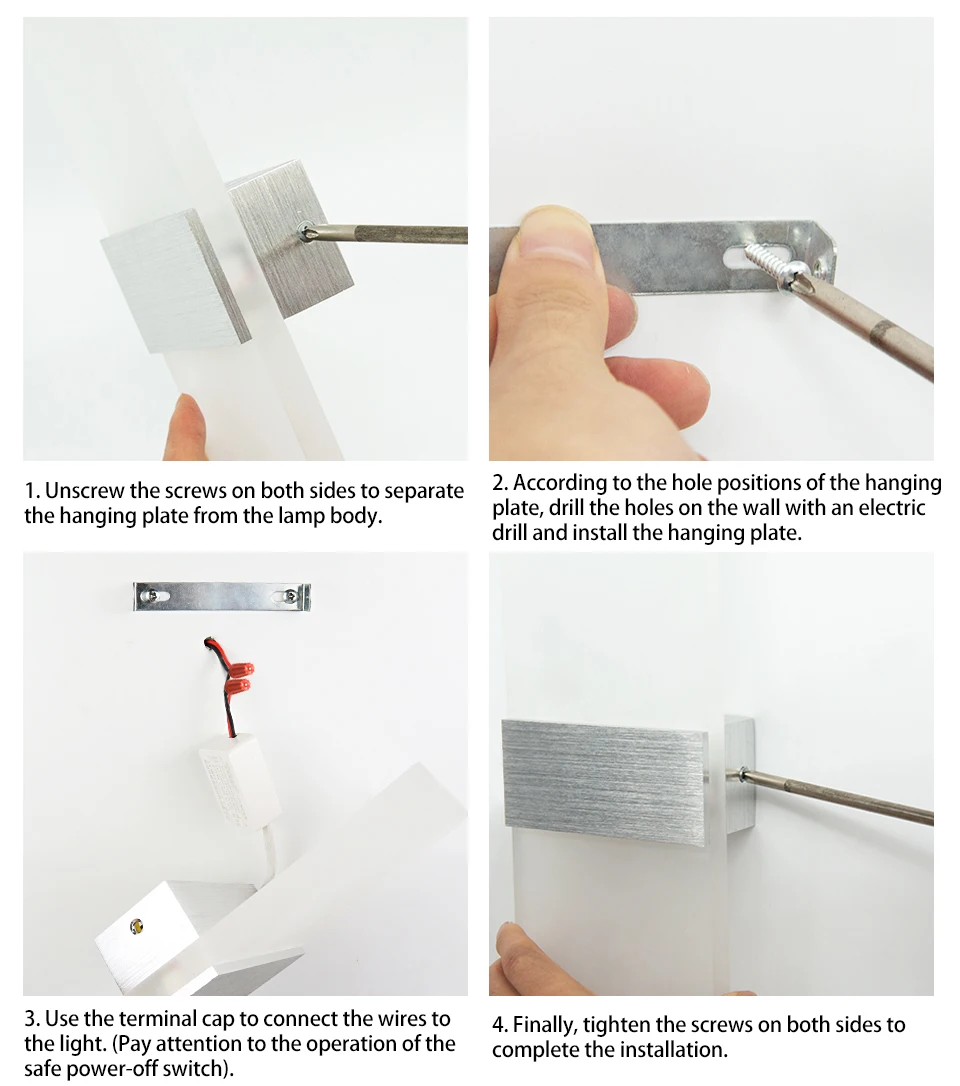 1. Unscrew the screws on both sides to separate the hanging plate from the lamp body.

2. According to the hole positions of the hanging plate, drill the holes on the wall with an electric drill and install the hanging plate.

3. Use the terminal cap to connect the wires to the light. (Pay attention to the operation of the safe power-off switch).

4. Finally, tighten the screws on both sides to complete the installation.