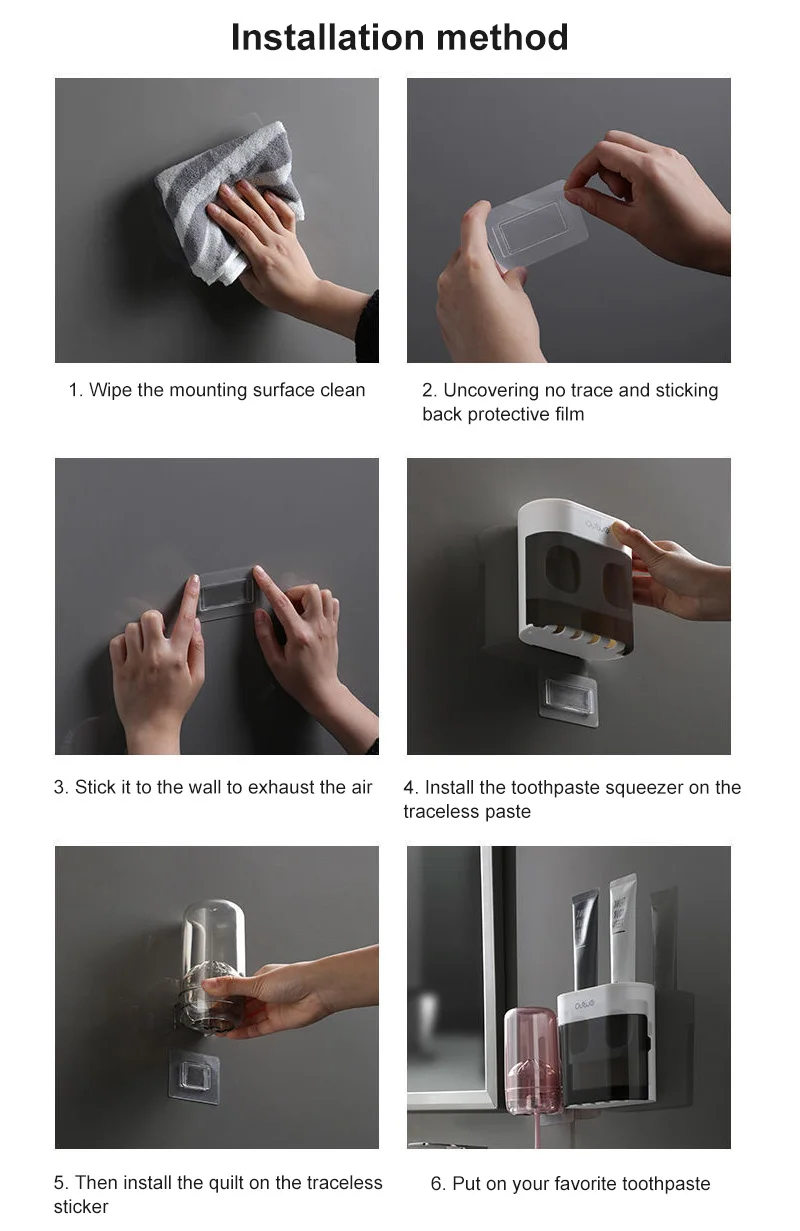 Installation method

1. Wipe the mounting surface clean

2. Uncovering no trace and sticking back protective film

3. Stick it to the wall to exhaust the air

4. Install the toothpaste squeezer on the traceless paste

5. Then install the quilt on the traceless sticker

6. Put on your favorite toothpaste