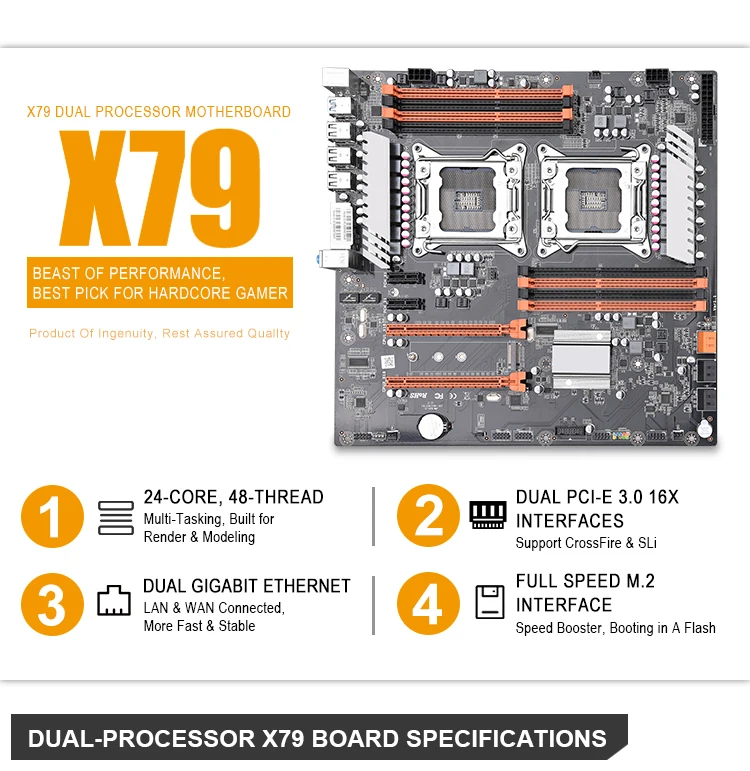 X79 DUAL PROCESSOR MOTHERBOARD

X79

BEAST OF PERFORMANCE, BEST PICK FOR HARDCORE GAMER

Product Of Ingenuity, Rest Assured Quality

1 24-CORE, 48-THREAD
Multi-Tasking, Built for Render & Modeling

2 DUAL PCI-E 3.0 16X INTERFACES
Support CrossFire & SLi

3 DUAL GIGABIT ETHERNET
LAN & WAN Connected, More Fast & Stable

4 FULL SPEED M.2 INTERFACE
Speed Booster, Booting in A Flash

DUAL-PROCESSOR X79 BOARD SPECIFICATIONS