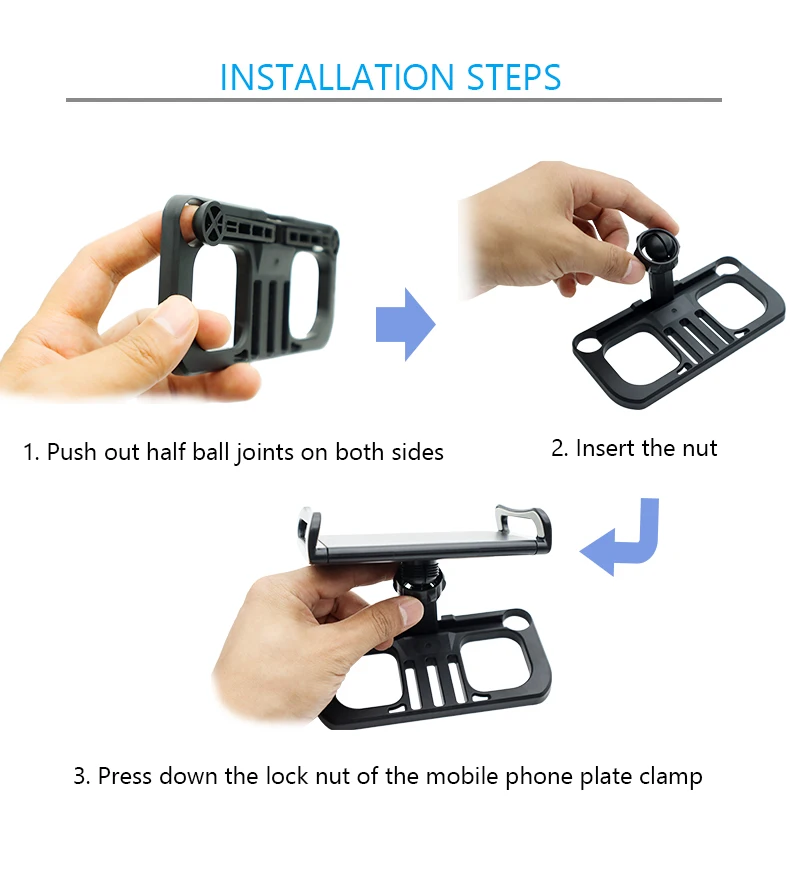 INSTALLATION STEPS

1. Push out half ball joints on both sides

2. Insert the nut

3. Press down the lock nut of the mobile phone plate clamp