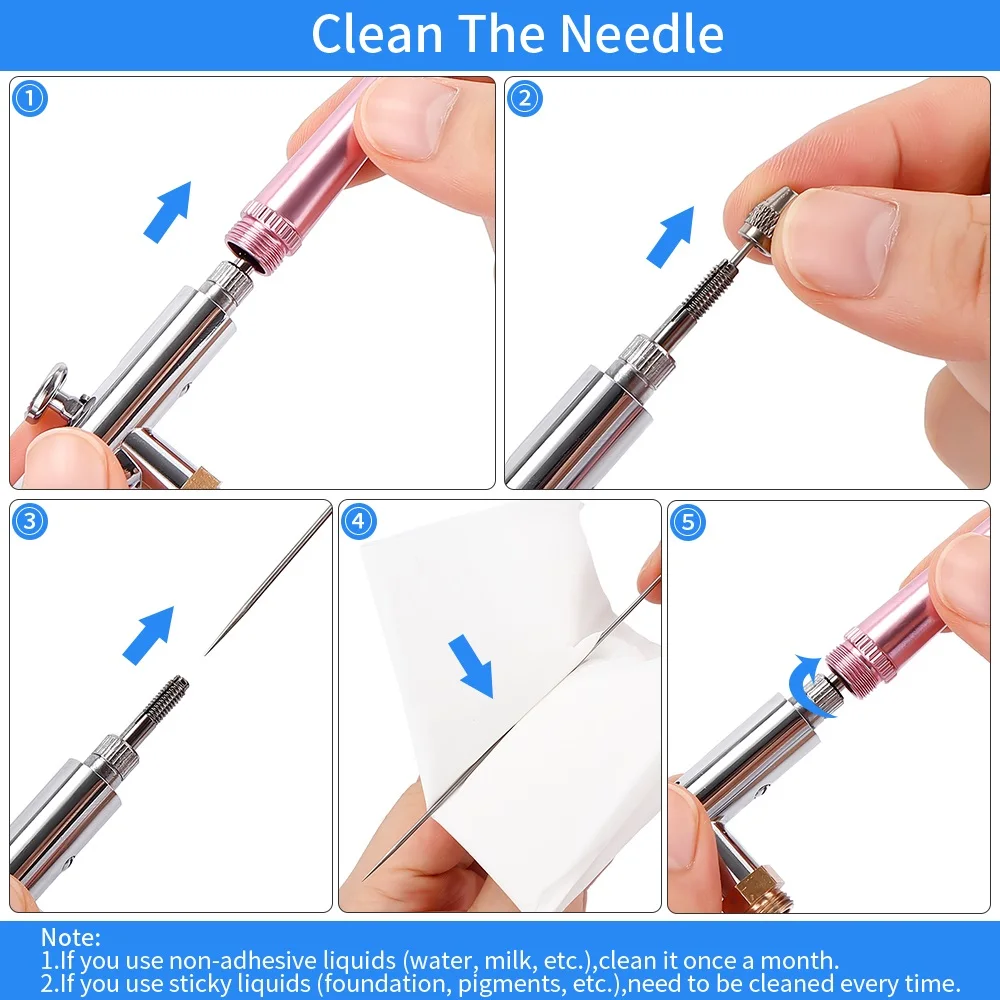 Clean The Needle

①

②

③

④

⑤

Note:
1.If you use non-adhesive liquids (water, milk, etc.),clean it once a month.
2.If you use sticky liquids (foundation, pigments, etc.),need to be cleaned every time.