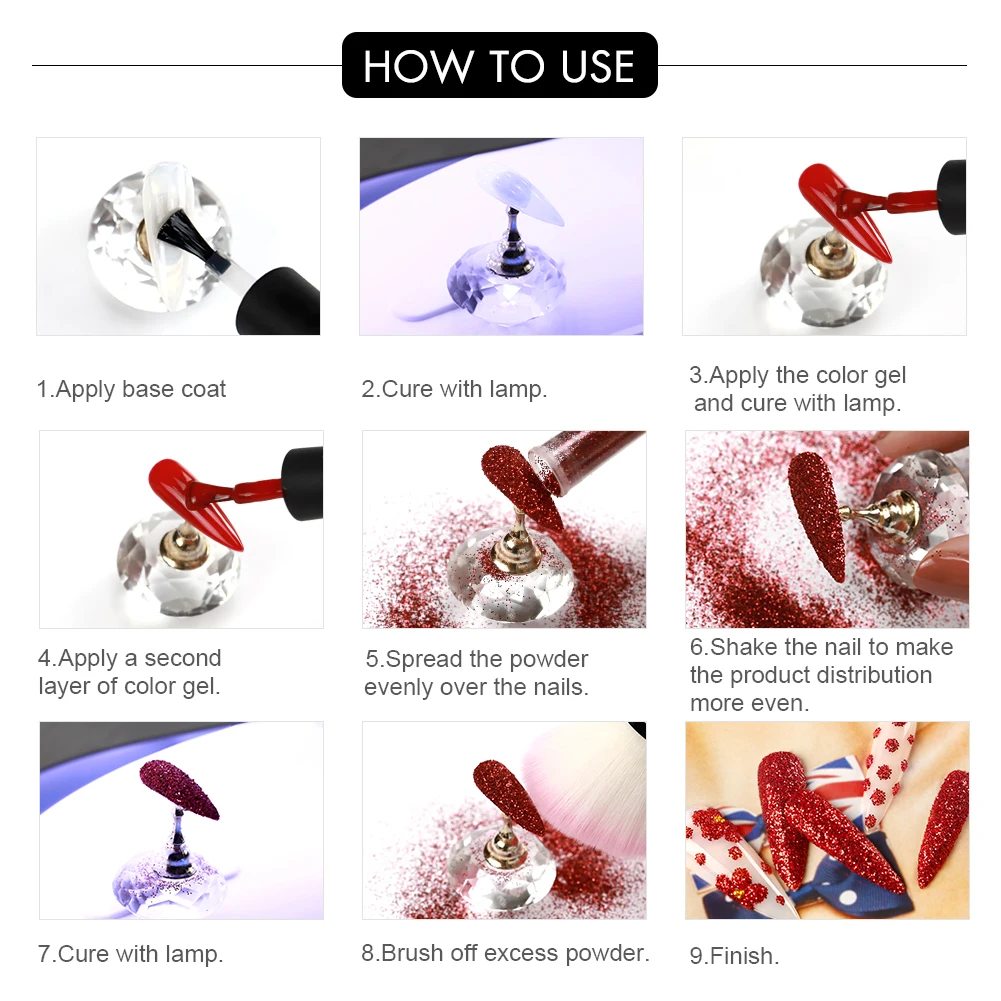 HOW TO USE

1.Apply base coat

2.Cure with lamp.

3.Apply the color gel and cure with lamp.

4.Apply a second layer of color gel.

5.Spread the powder evenly over the nails.

6.Shake the nail to make the product distribution more even.

7.Cure with lamp.

8.Brush off excess powder.

9.Finish.