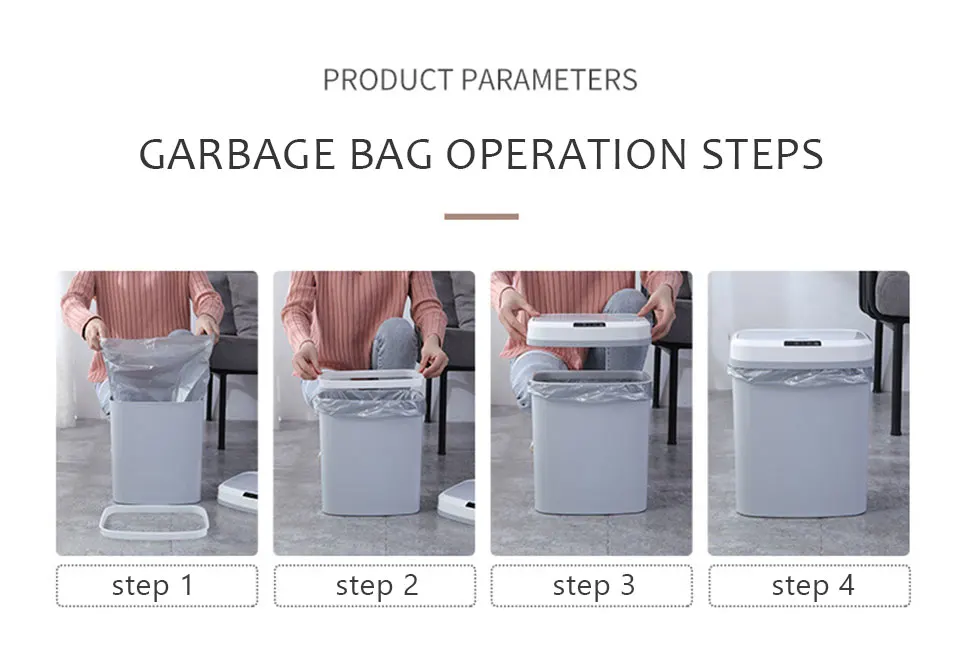 PRODUCT PARAMETERS

GARBAGE BAG OPERATION STEPS

step 1

step 2

step 3

step 4