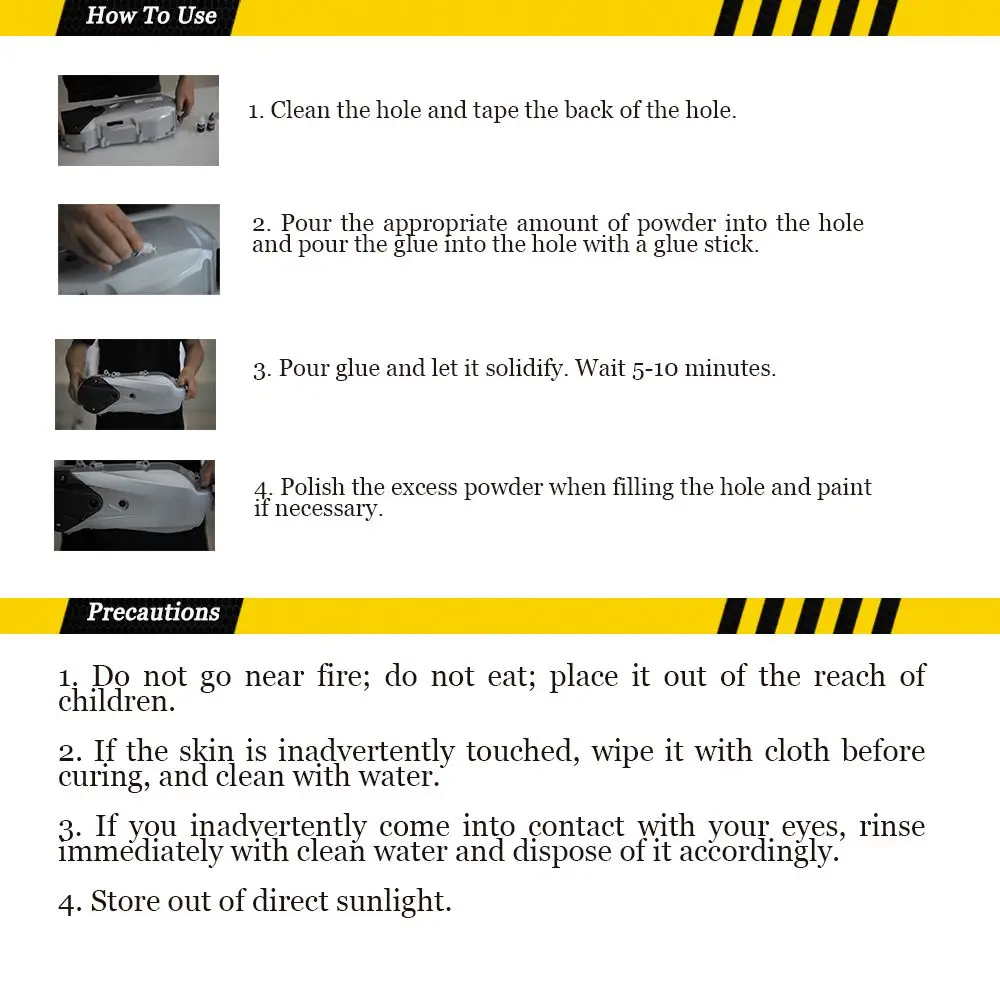 How To Use

1. Clean the hole and tape the back of the hole.

2. Pour the appropriate amount of powder into the hole and pour the glue into the hole with a glue stick.

3. Pour glue and let it solidify. Wait 5-10 minutes.

4. Polish the excess powder when filling the hole and paint if necessary.

Precautions

1. Do not go near fire; do not eat; place it out of the reach of children.

2. If the skin is inadvertently touched, wipe it with cloth before curing, and clean with water.

3. If you inadvertently come into contact with your eyes, rinse immediately with clean water and dispose of it accordingly.

4. Store out of direct sunlight.