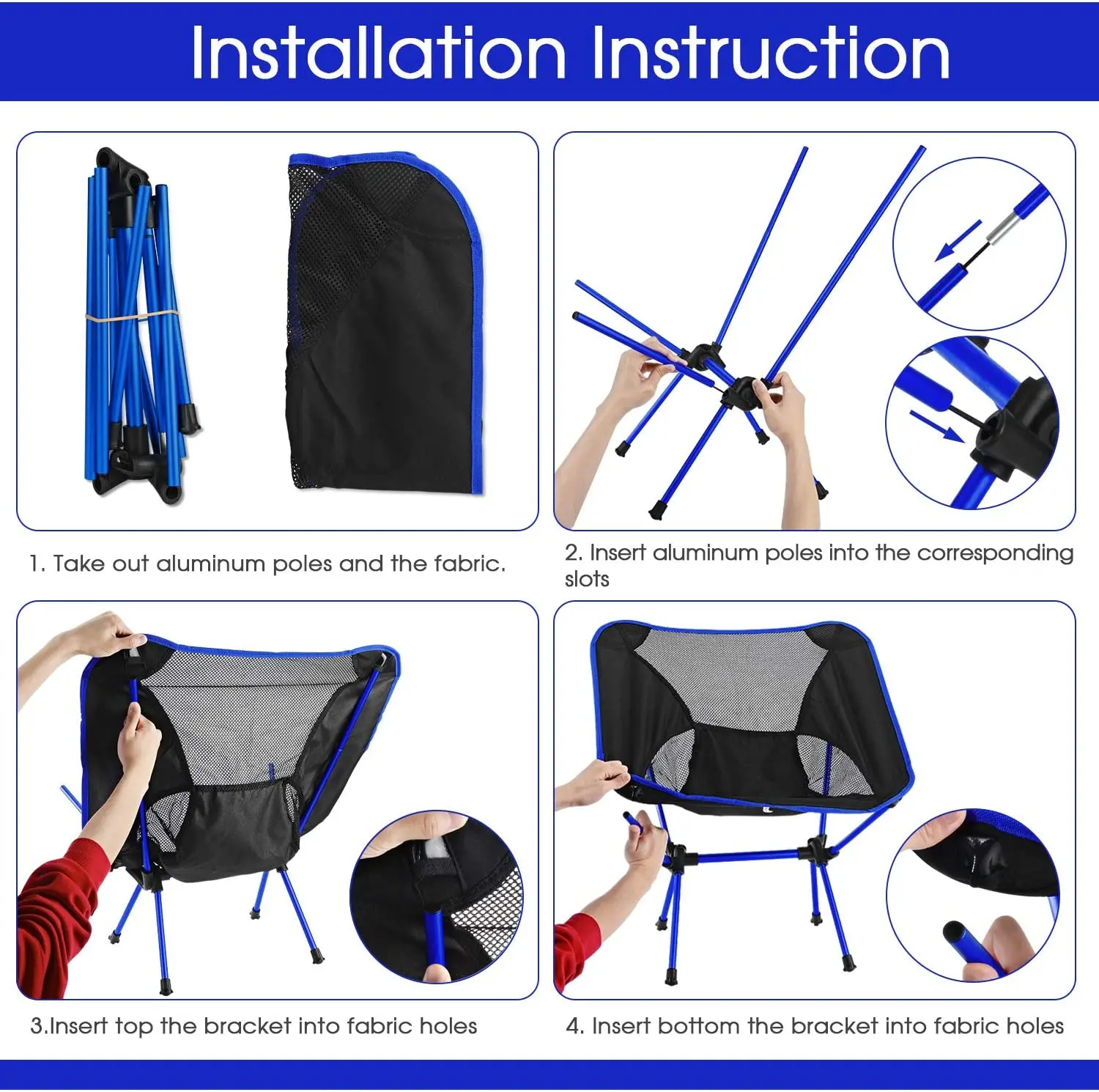 Installation Instruction

1. Take out aluminum poles and the fabric.

2. Insert aluminum poles into the corresponding slots

3.Insert top the bracket into fabric holes

4. Insert bottom the bracket into fabric holes