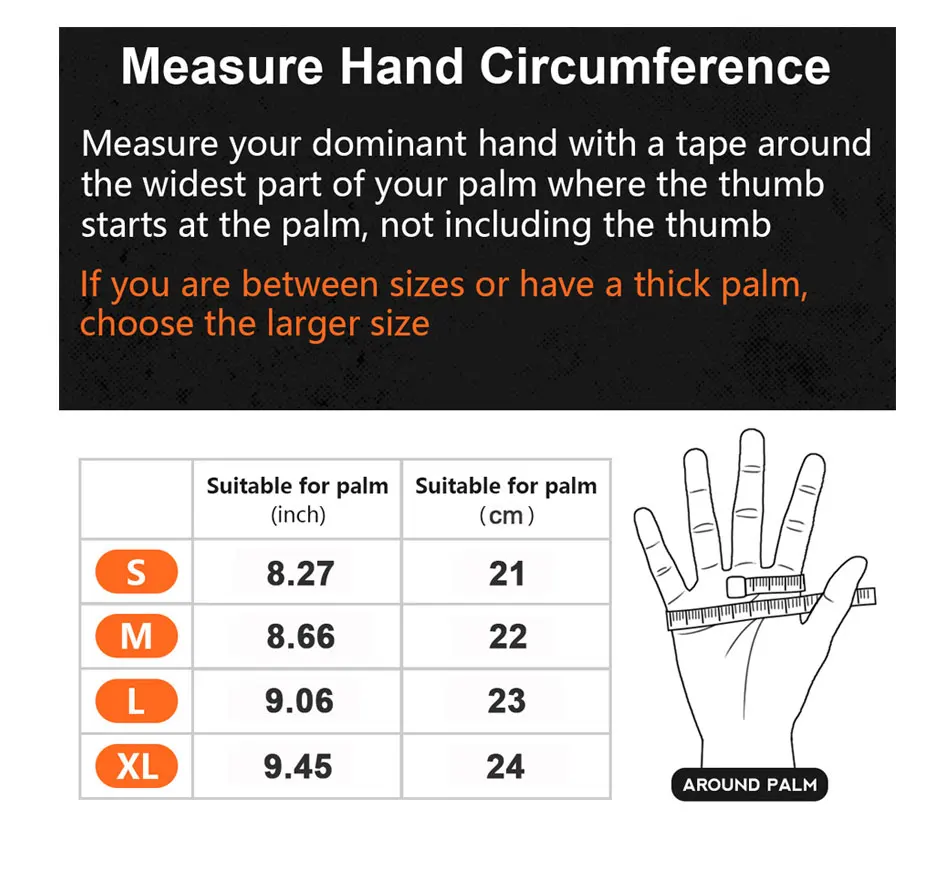 Measure Hand Circumference

Measure your dominant hand with a tape around the widest part of your palm where the thumb starts at the palm, not including the thumb

If you are between sizes or have a thick palm, choose the larger size

| | Suitable for palm (inch) | Suitable for palm (cm) |
|---|---|---|
| S | 8.27 | 21 |
| M | 8.66 | 22 |
| L | 9.06 | 23 |
| XL | 9.45 | 24 |

AROUND PALM