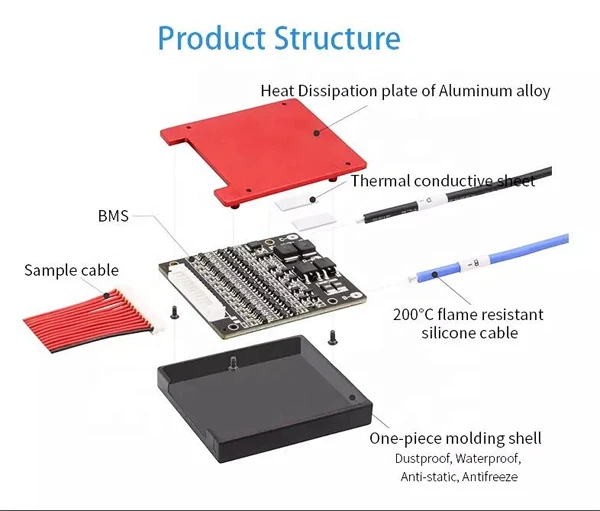 Product Structure

Heat Dissipation plate of Aluminum alloy

Thermal conductive sheet

BMS

Sample cable

200°C flame resistant silicone cable

One-piece molding shell
Dustproof, Waterproof, Anti-static, Antifreeze