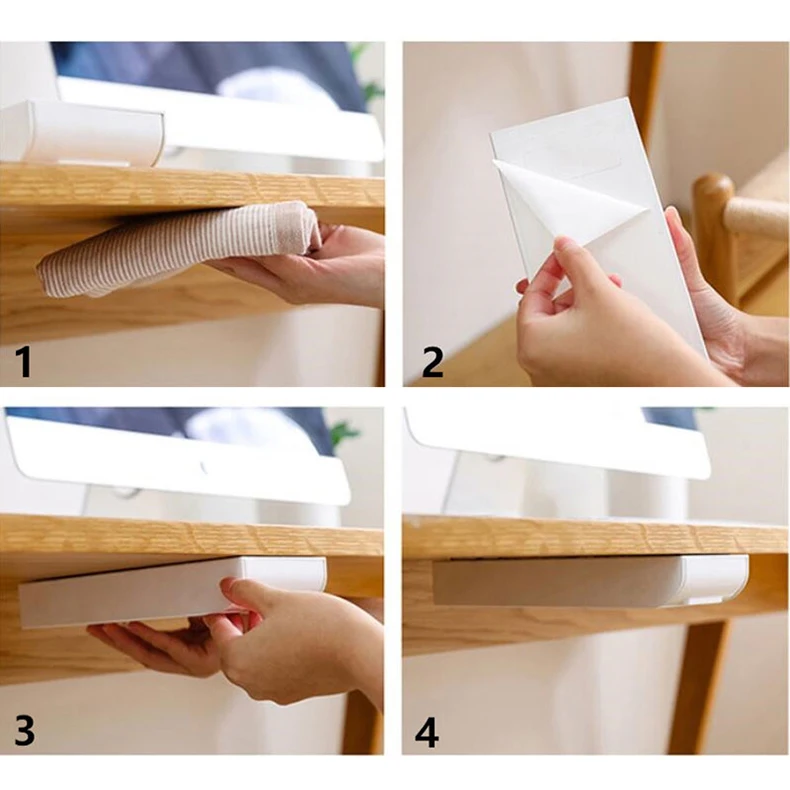 1

2

3

4