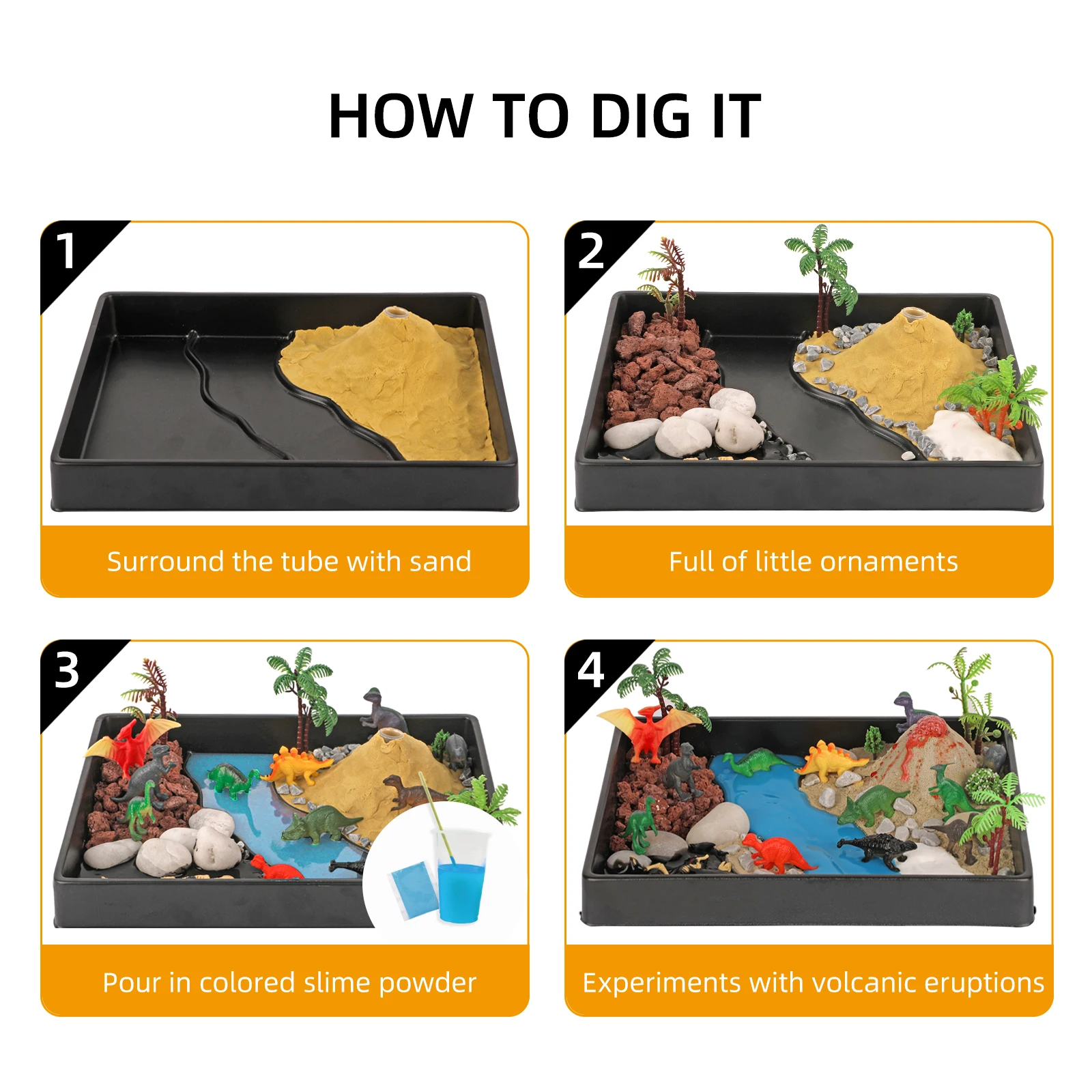 HOW TO DIG IT

1

Surround the tube with sand

2

Full of little ornaments

3

Pour in colored slime powder

4

Experiments with volcanic eruptions